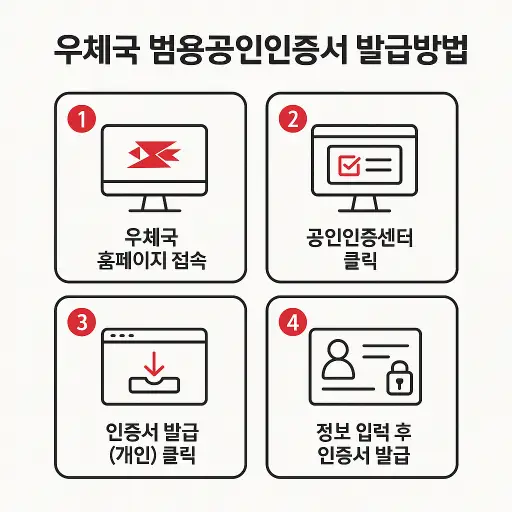 우체국 범용공인인증서 발급방법

1
우체국
홈페이지 접속

2
공인인증센터
클릭

3
인증서 발급
(개인) 클릭

4
정보 입력 후
인증서 발급