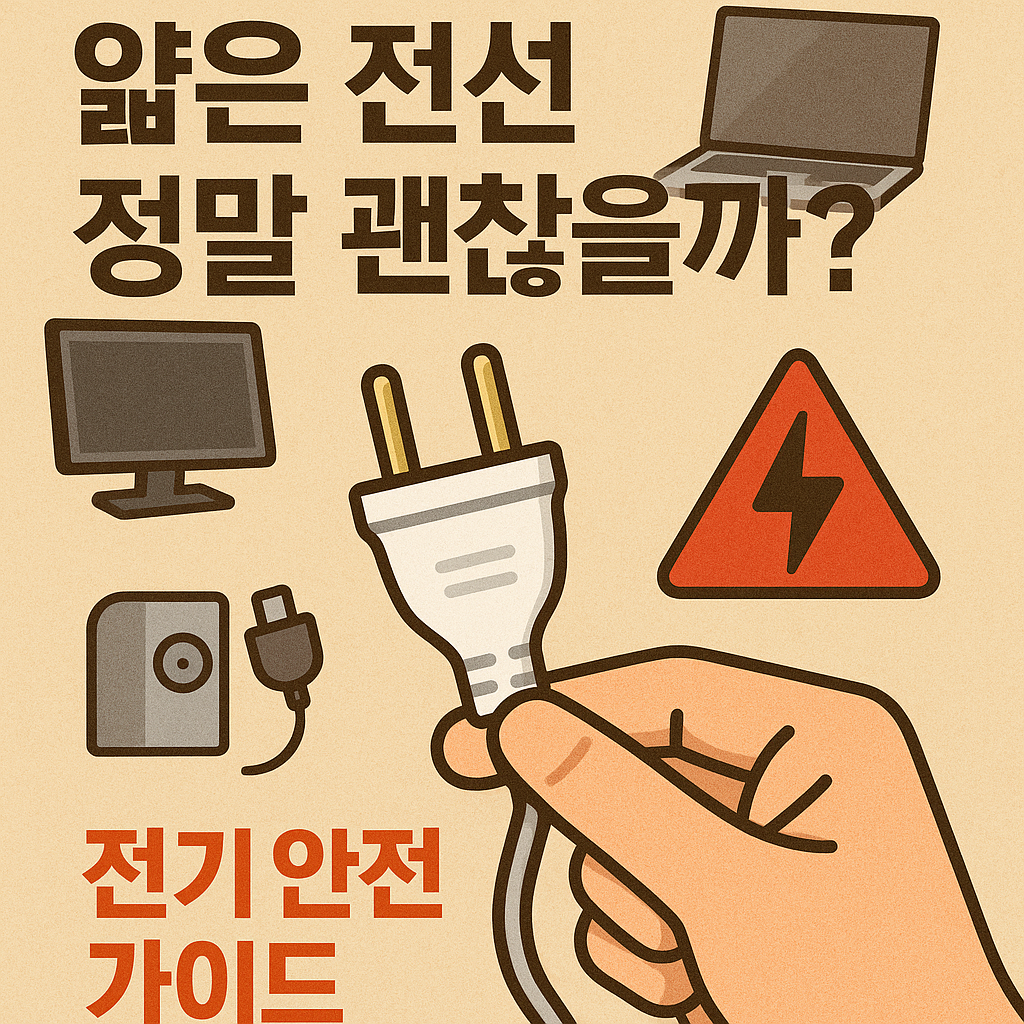 얇은 전선
정말 괜찮을까?

전기 안전
가이드