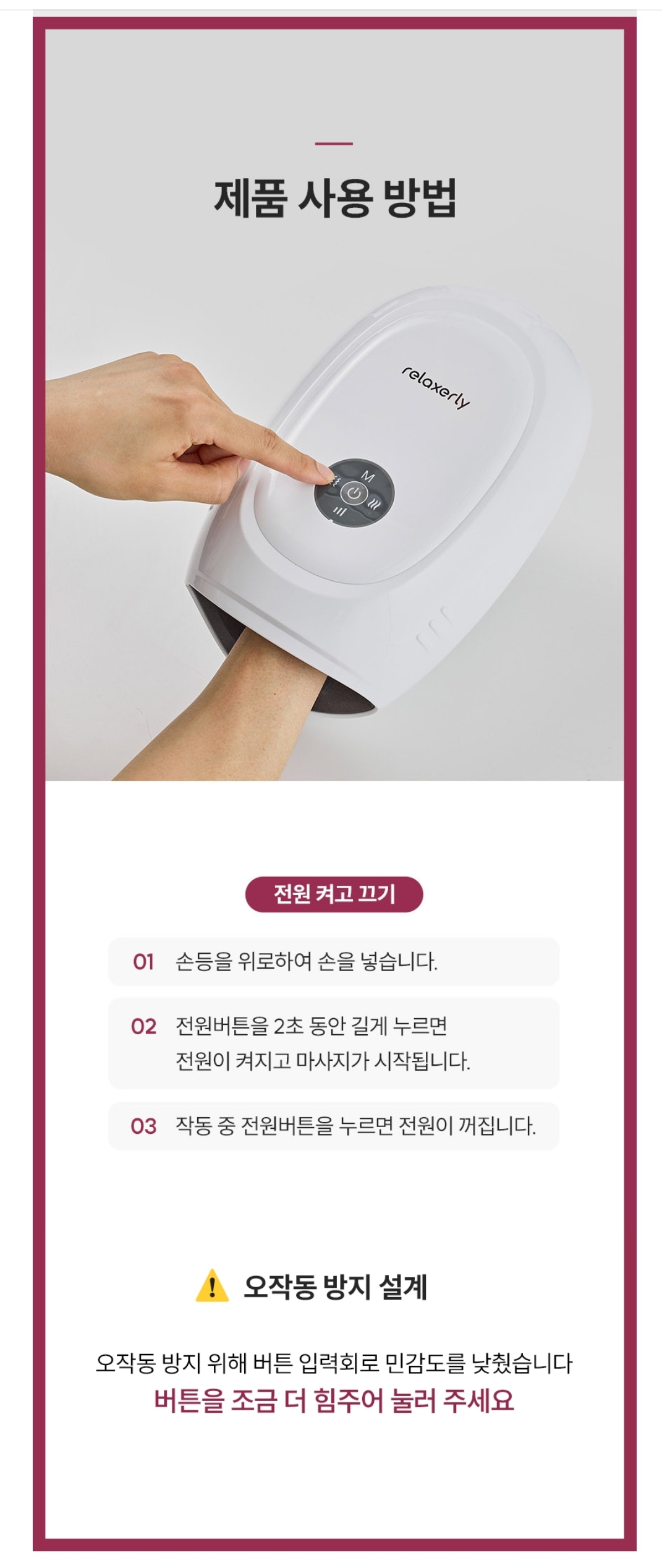 제품 사용 방법

relaxerly

M

전원 켜고 끄기

01 손등을 위로하여 손을 넣습니다.

02 전원버튼을 2초 동안 길게 누르면 전원이 켜지고 마사지가 시작됩니다.

03 작동 중 전원버튼을 누르면 전원이 꺼집니다.

오작동 방지 설계

오작동 방지 위해 버튼 입력회로 민감도를 낮췄습니다
버튼을 조금 더 힘주어 눌러 주세요