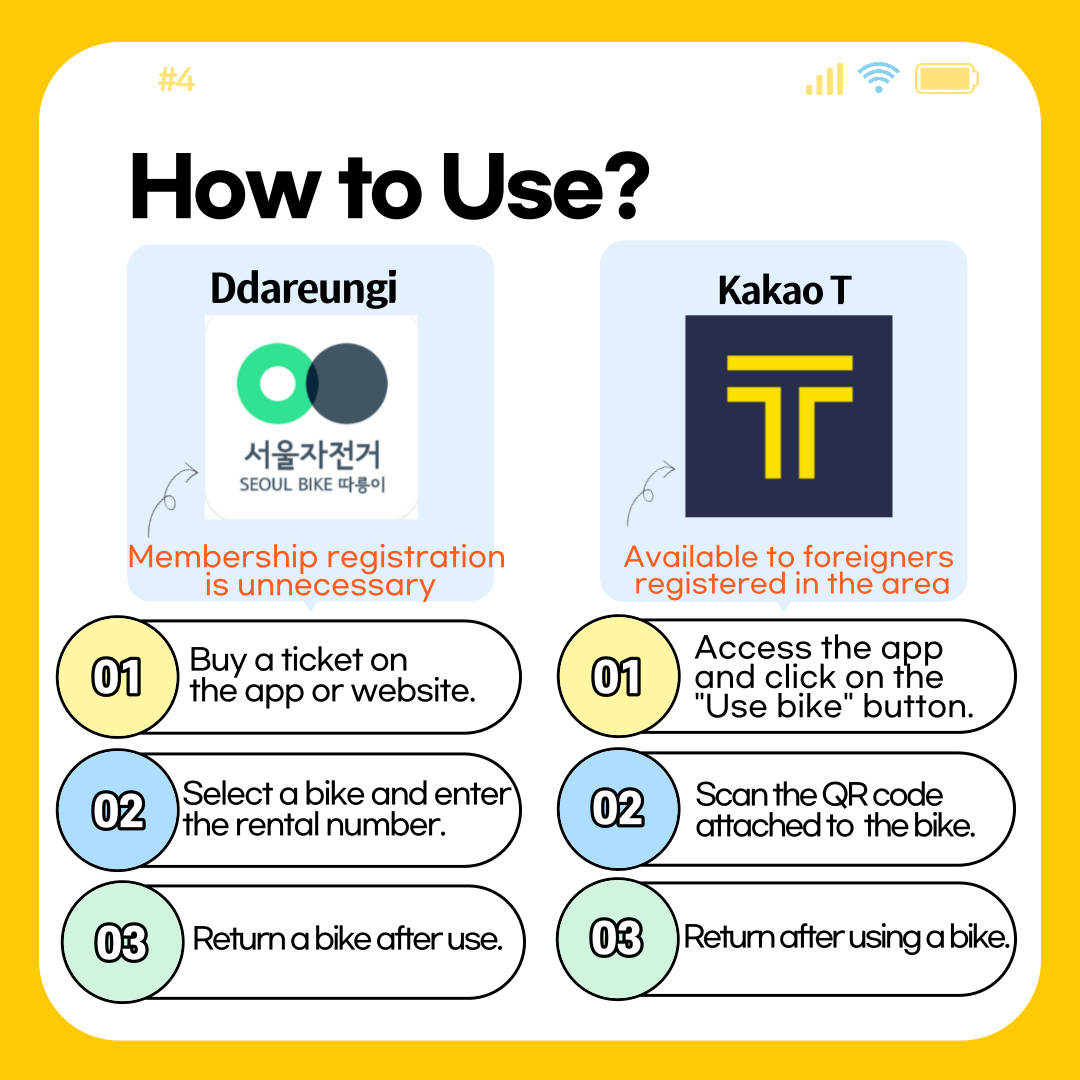 #4

How to Use?

Ddareungi

서울자전거
SEOUL BIKE 따릉이

Membership registration is unnecessary

01 Buy a ticket on the app or website.

02 Select a bike and enter the rental number.

03 Return a bike after use.

Kakao T

Available to foreigners registered in the area

01 Access the app and click on the "Use bike" button.

02 Scan the QR code attached to the bike.

03 Return after using a bike.