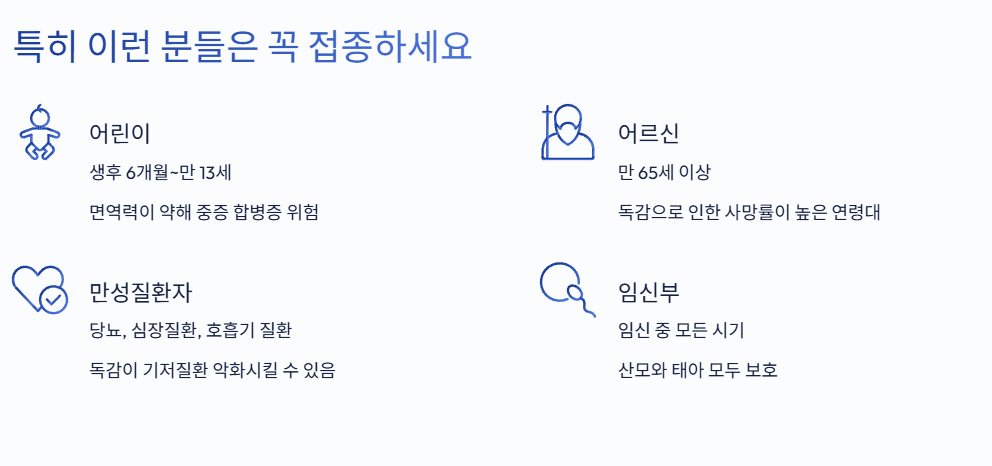 특히 이런 분들은 꼭 접종하세요

어린이

생후 6개월~만 13세

면역력이 약해 중증 합병증 위험

만성질환자

당뇨, 심장질환, 호흡기 질환

독감이 기저질환 악화시킬 수 있음

어르신

만 65세 이상

독감으로 인한 사망률이 높은 연령대

임신부

임신 중 모든 시기

산모와 태아 모두 보호