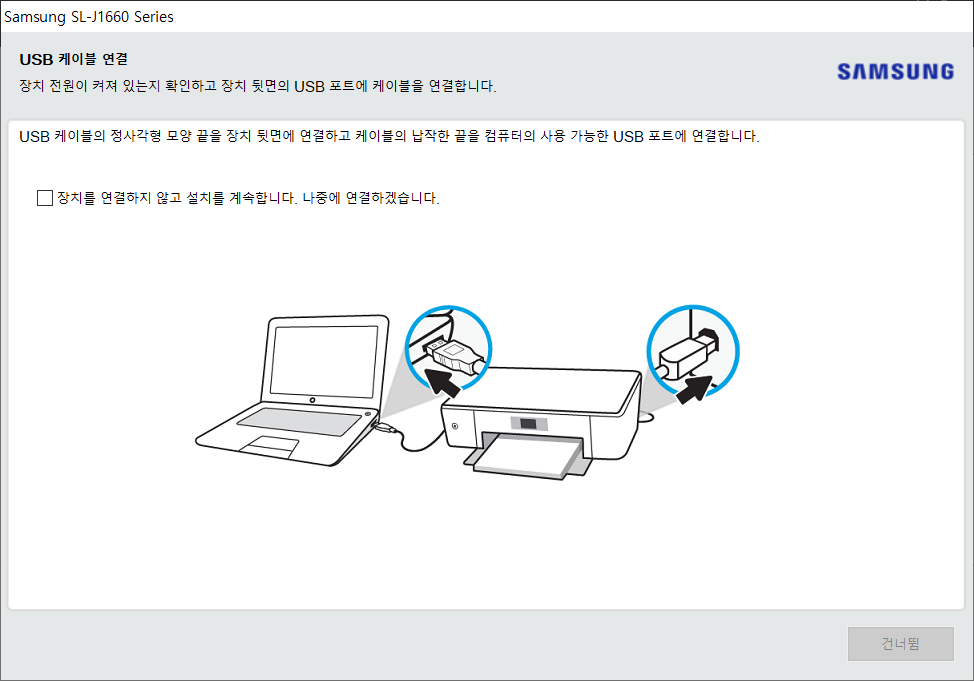 Samsung SL-J1660 Series

USB 케이블 연결
장치 전원이 켜져 있는지 확인하고 장치 뒷면의 USB 포트에 케이블을 연결합니다.

SAMSUNG

USB 케이블의 정사각형 모양 끝을 장치 뒷면에 연결하고 케이블의 납작한 끝을 컴퓨터의 사용 가능한 USB 포트에 연결합니다.

장치를 연결하지 않고 설치를 계속합니다. 나중에 연결하겠습니다.

건너뜀