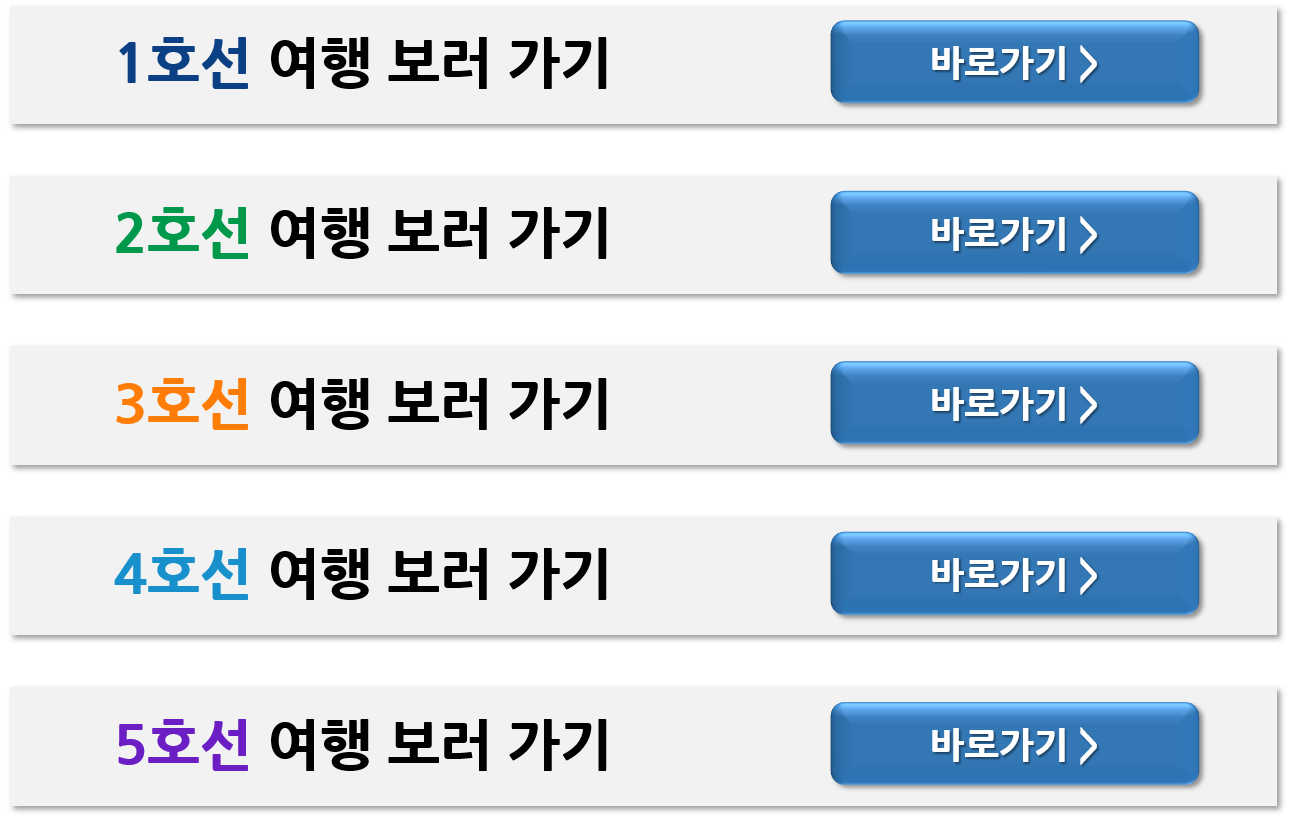 1호선 여행 보러 가기

바로가기 >

2호선 여행 보러 가기

바로가기 >

3호선 여행 보러 가기

바로가기 >

4호선 여행 보러 가기

바로가기 >

5호선 여행 보러 가기

바로가기 >