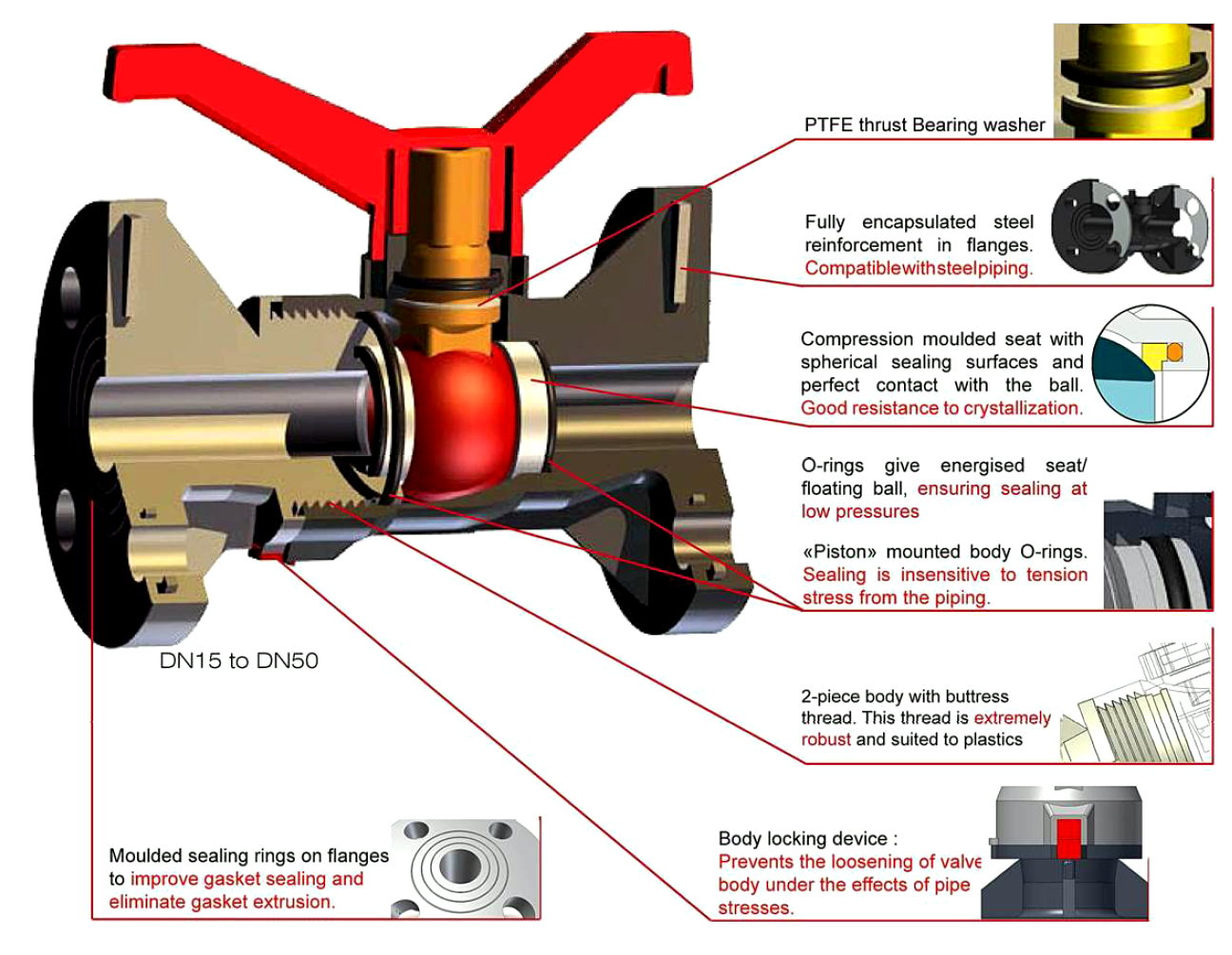 PTFE thrust Bearing washer

Fully encapsulated steel reinforcement in flanges. Compatiblewithsteelpiping.

Compression moulded seat with spherical sealing surfaces and perfect contact with the ball. Good resistance to crystallization.

O-rings give energised seat/ floating ball, ensuring sealing at low pressures

«Piston» mounted body O-rings. Sealing is insensitive to tension stress from the piping.

DN15 to DN50

2-piece body with buttress thread. This thread is extremely robust and suited to plastics

Moulded sealing rings on flanges to improve gasket sealing and eliminate gasket extrusion.

Body locking device : Prevents the loosening of valve body under the effects of pipe stresses.