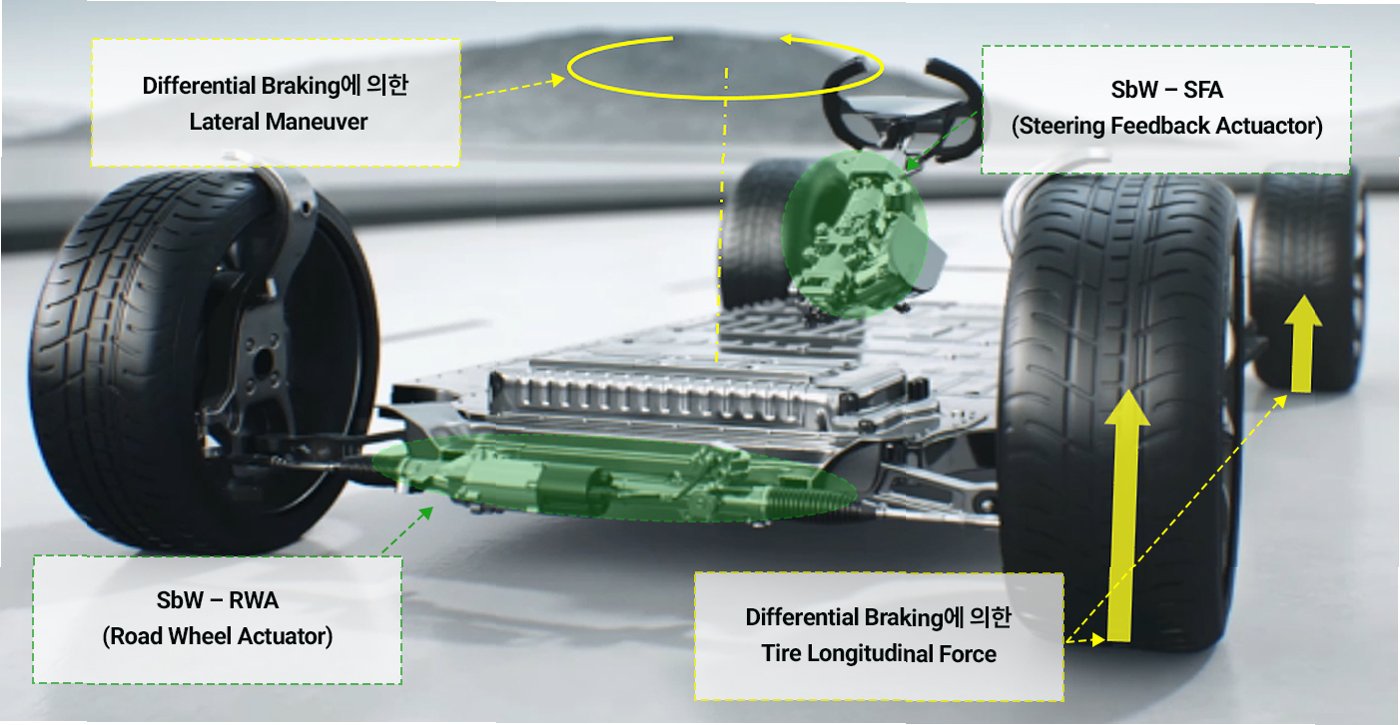 Differential Braking에 의한
Lateral Maneuver

SbW – SFA
(Steering Feedback Actuactor)

SbW – RWA
(Road Wheel Actuator)

Differential Braking에 의한
Tire Longitudinal Force