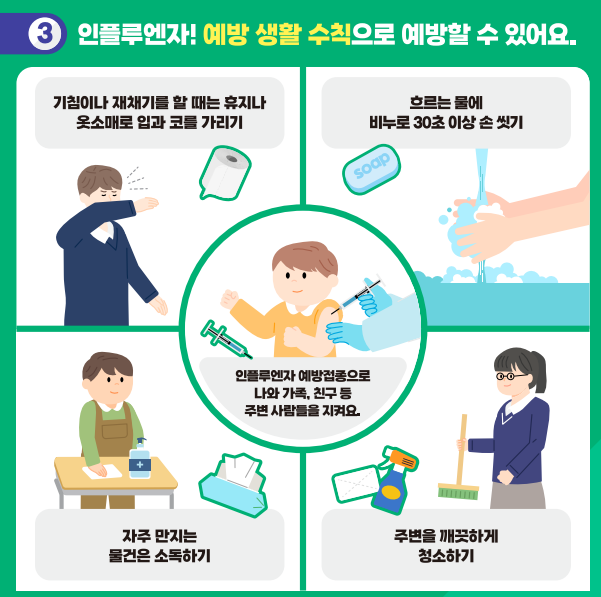 ③ 인플루엔자! 예방 생활 수칙으로 예방할 수 있어요.

기침이나 재채기를 할 때는 휴지나 옷소매로 입과 코를 가리기

흐르는 물에 비누로 30초 이상 손 씻기

soap

인플루엔자 예방접종으로 나와 가족, 친구 등 주변 사람들을 지켜요.

자주 만지는 물건은 소독하기

주변을 깨끗하게 청소하기