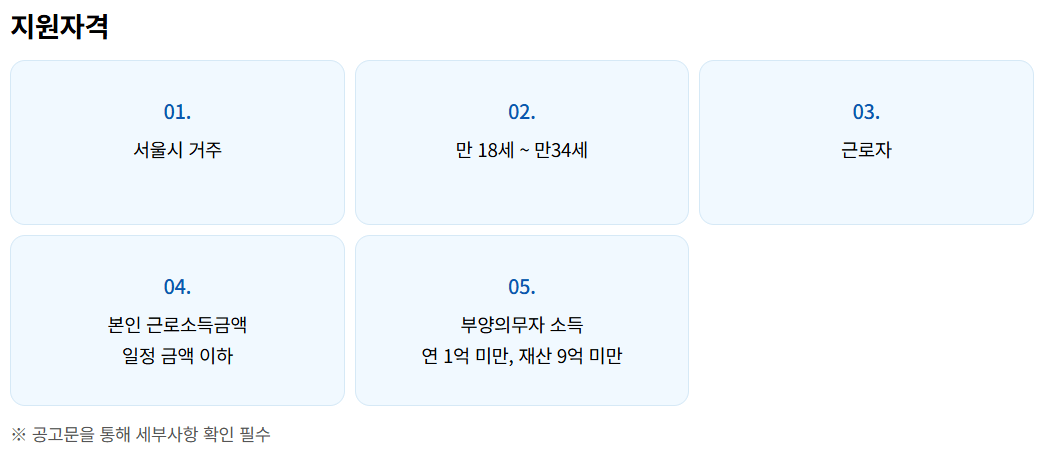 지원자격

01.
서울시 거주

02.
만 18세 ~ 만34세

03.
근로자

04.
본인 근로소득금액
일정 금액 이하

05.
부양의무자 소득
연 1억 미만, 재산 9억 미만

※ 공고문을 통해 세부사항 확인 필수