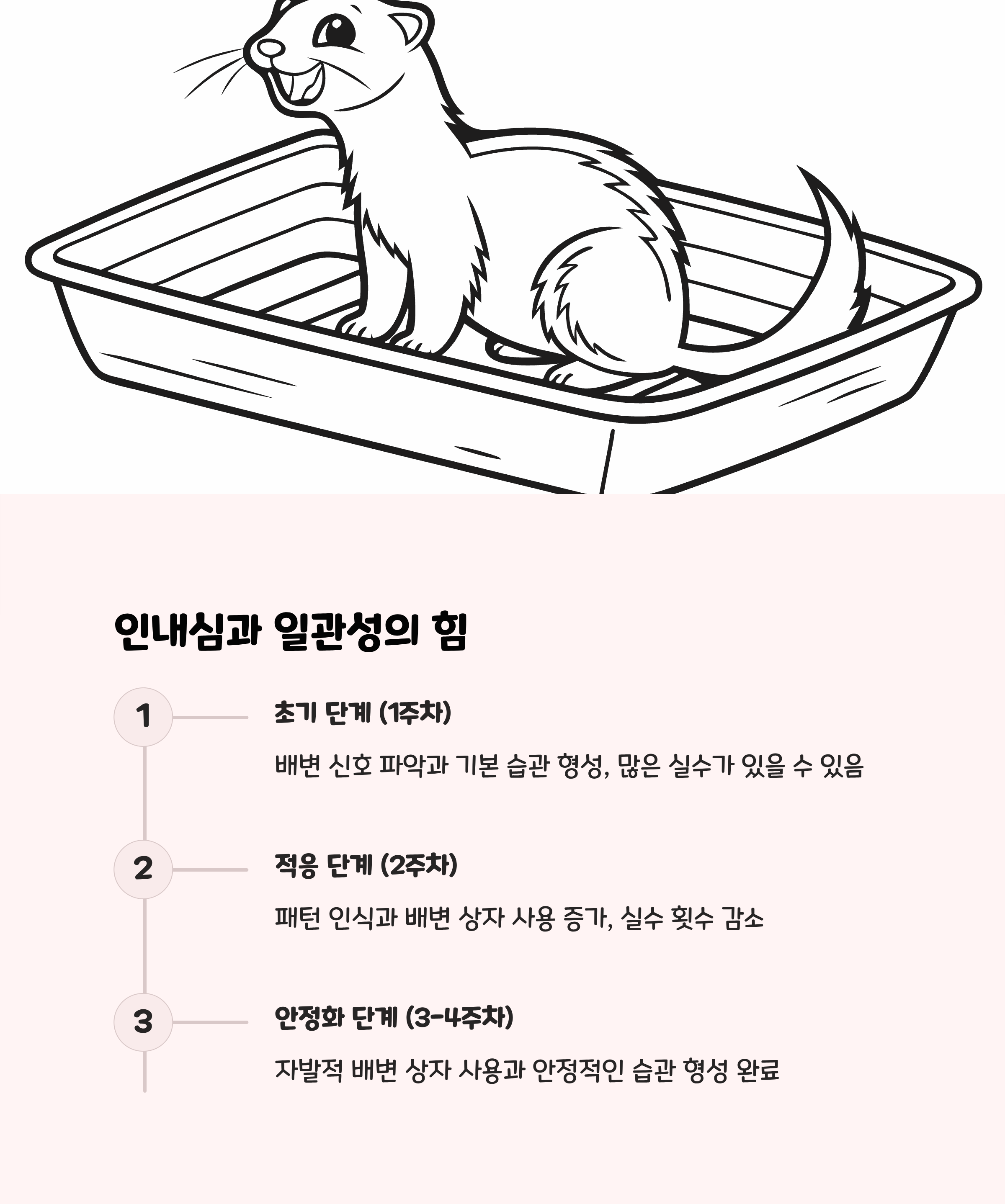 인내심과 일관성의 힘

1

초기 단계 (1주차)

배변 신호 파악과 기본 습관 형성, 많은 실수가 있을 수 있음

2

적응 단계 (2주차)

패턴 인식과 배변 상자 사용 증가, 실수 횟수 감소

3

안정화 단계 (3-4주차)

자발적 배변 상자 사용과 안정적인 습관 형성 완료