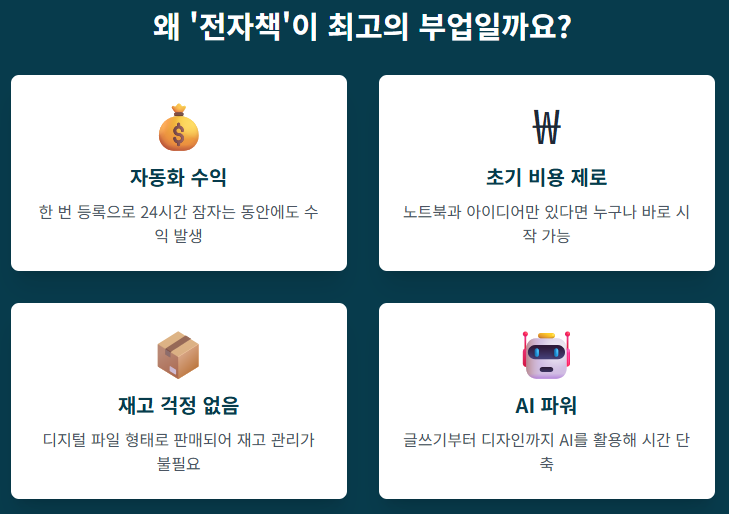 왜 '전자책'이 최고의 부업일까요?

자동화 수익

한 번 등록으로 24시간 잠자는 동안에도 수익 발생

₩

초기 비용 제로

노트북과 아이디어만 있다면 누구나 바로 시작 가능

재고 걱정 없음

디지털 파일 형태로 판매되어 재고 관리가 불필요

AI 파워

글쓰기부터 디자인까지 AI를 활용해 시간 단축