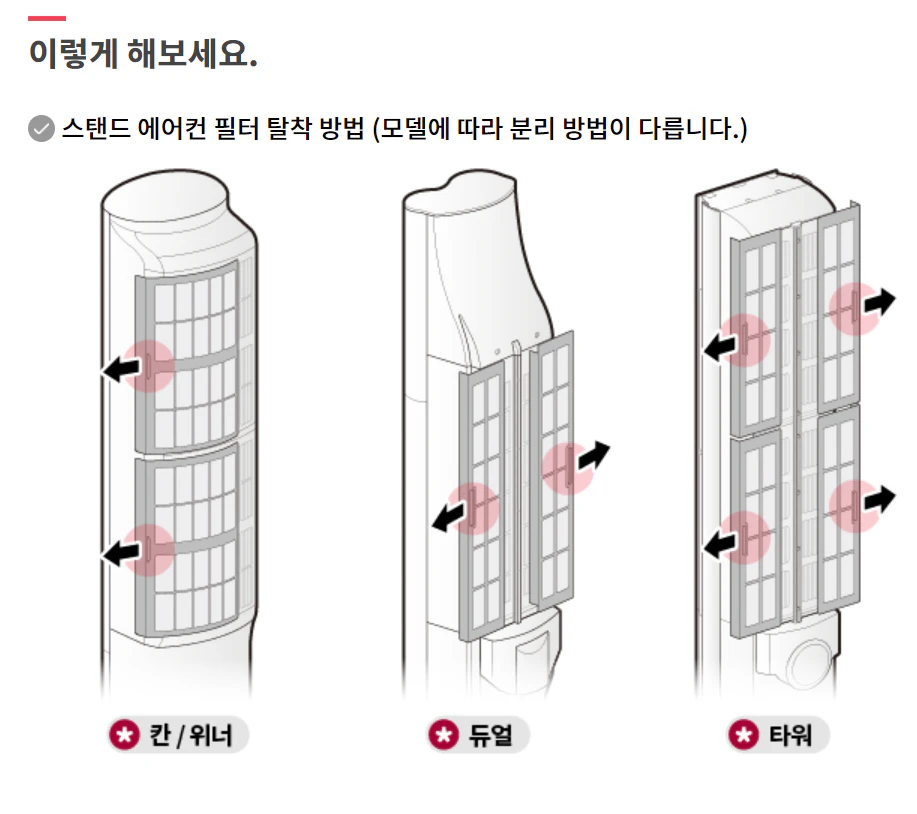 이렇게 해보세요.

스탠드 에어컨 필터 탈착 방법 (모델에 따라 분리 방법이 다릅니다.)

칸 / 위너

듀얼

타워