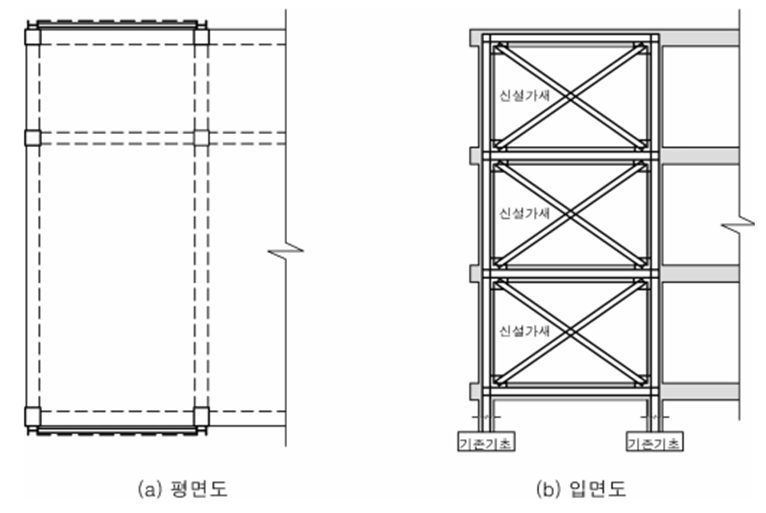 신설가새

신설가새

신설가새

기존기초

기존기초

(a) 평면도

(b) 입면도