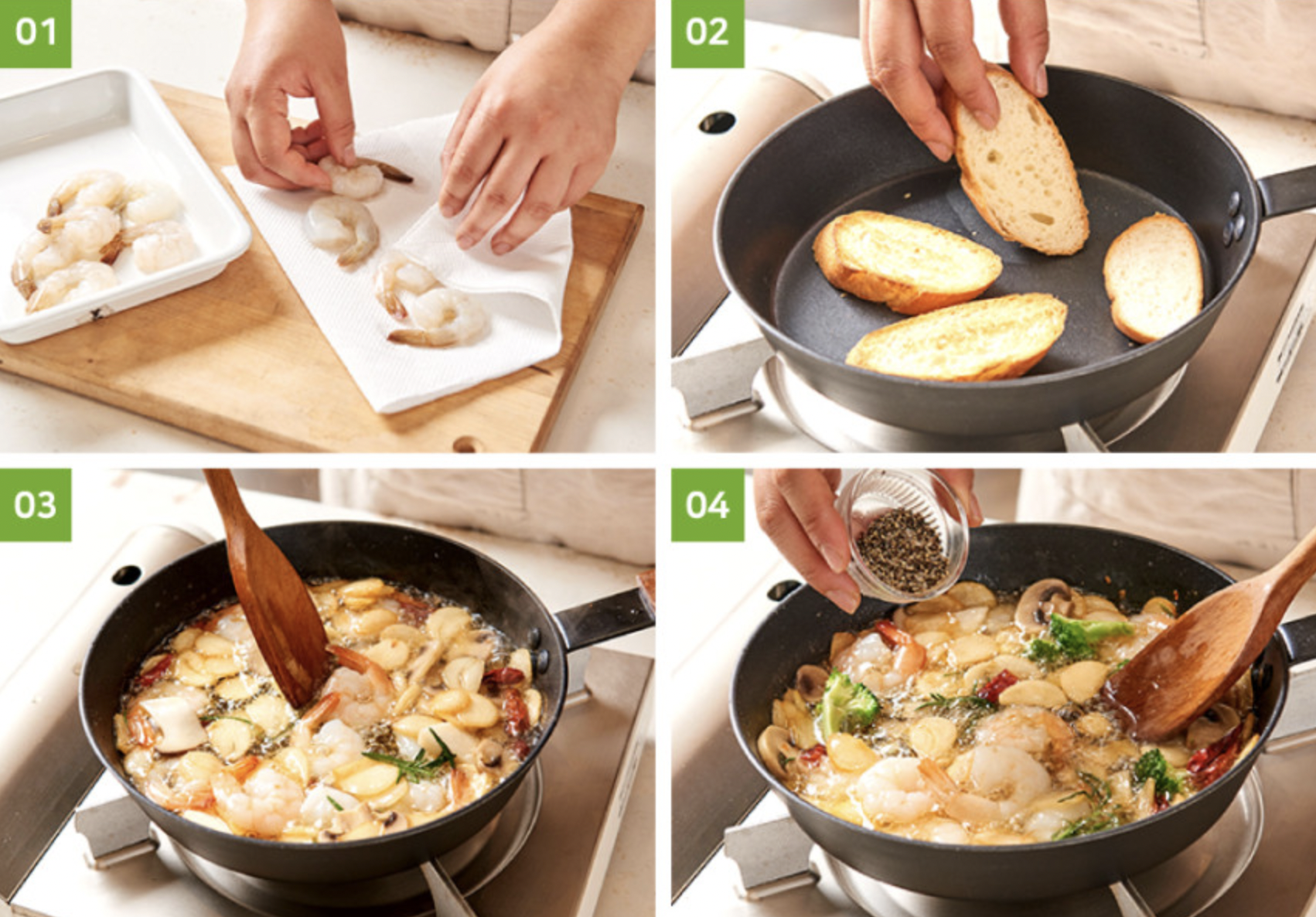 01

02

03

04