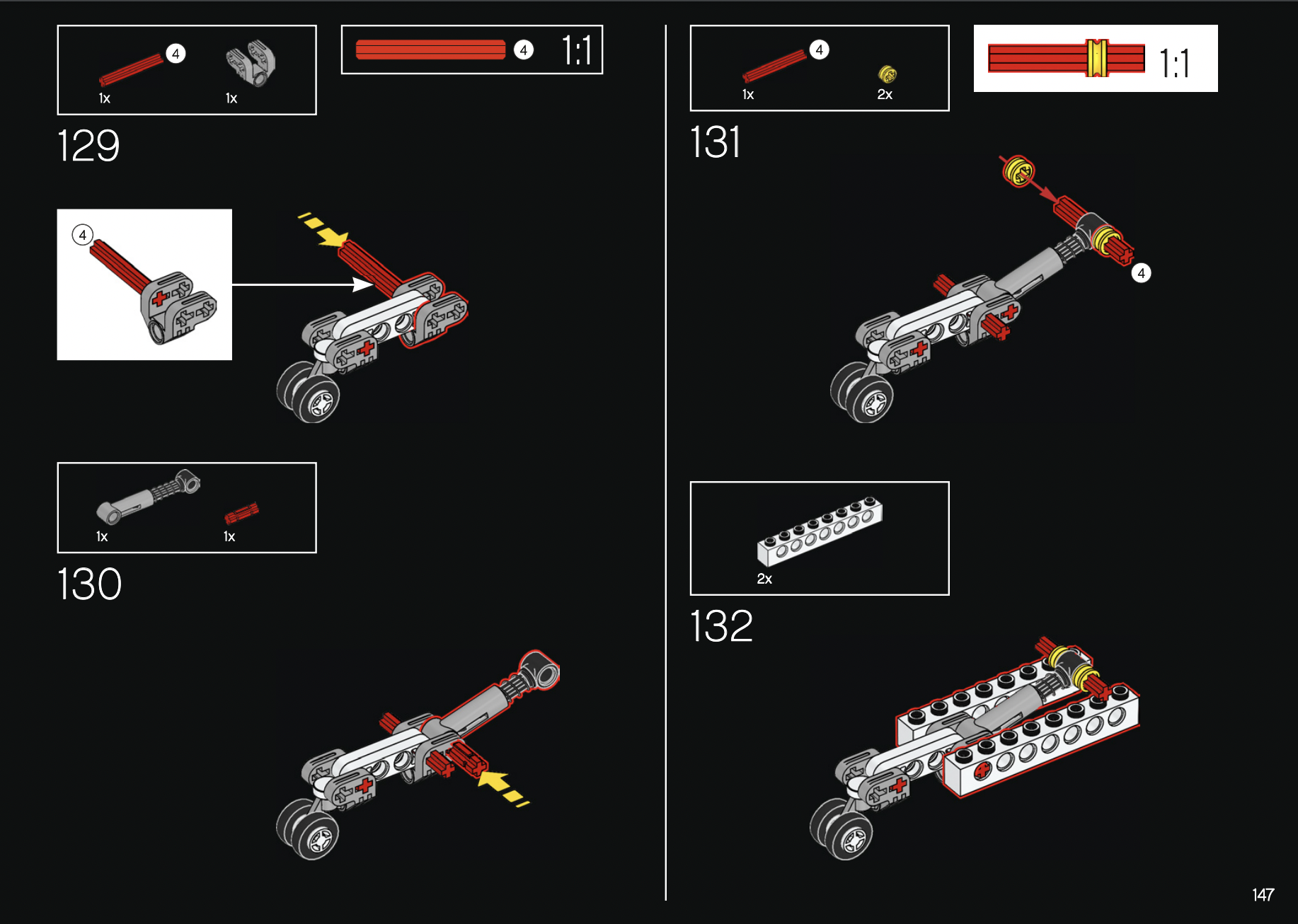 4
1x
1x

4
1:1

129

4

1x
1x

130

4
1x
2x

1:1

131

4

2x

132

147