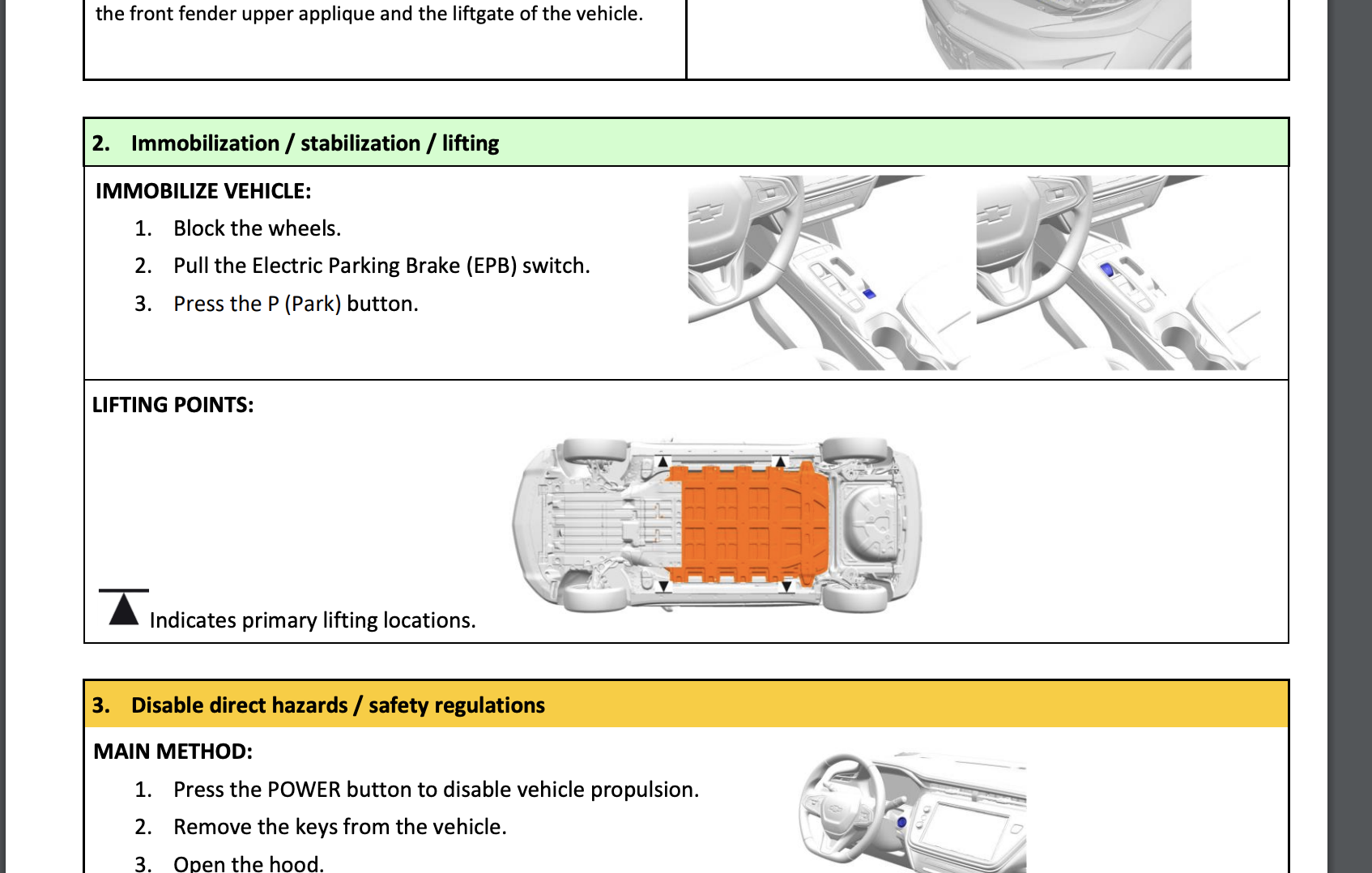 the front fender upper applique and the liftgate of the vehicle.

2. Immobilization / stabilization / lifting

IMMOBILIZE VEHICLE:

1. Block the wheels.
2. Pull the Electric Parking Brake (EPB) switch.
3. Press the P (Park) button.

LIFTING POINTS:

Indicates primary lifting locations.

3. Disable direct hazards / safety regulations

MAIN METHOD:

1. Press the POWER button to disable vehicle propulsion.
2. Remove the keys from the vehicle.
3. Open the hood.