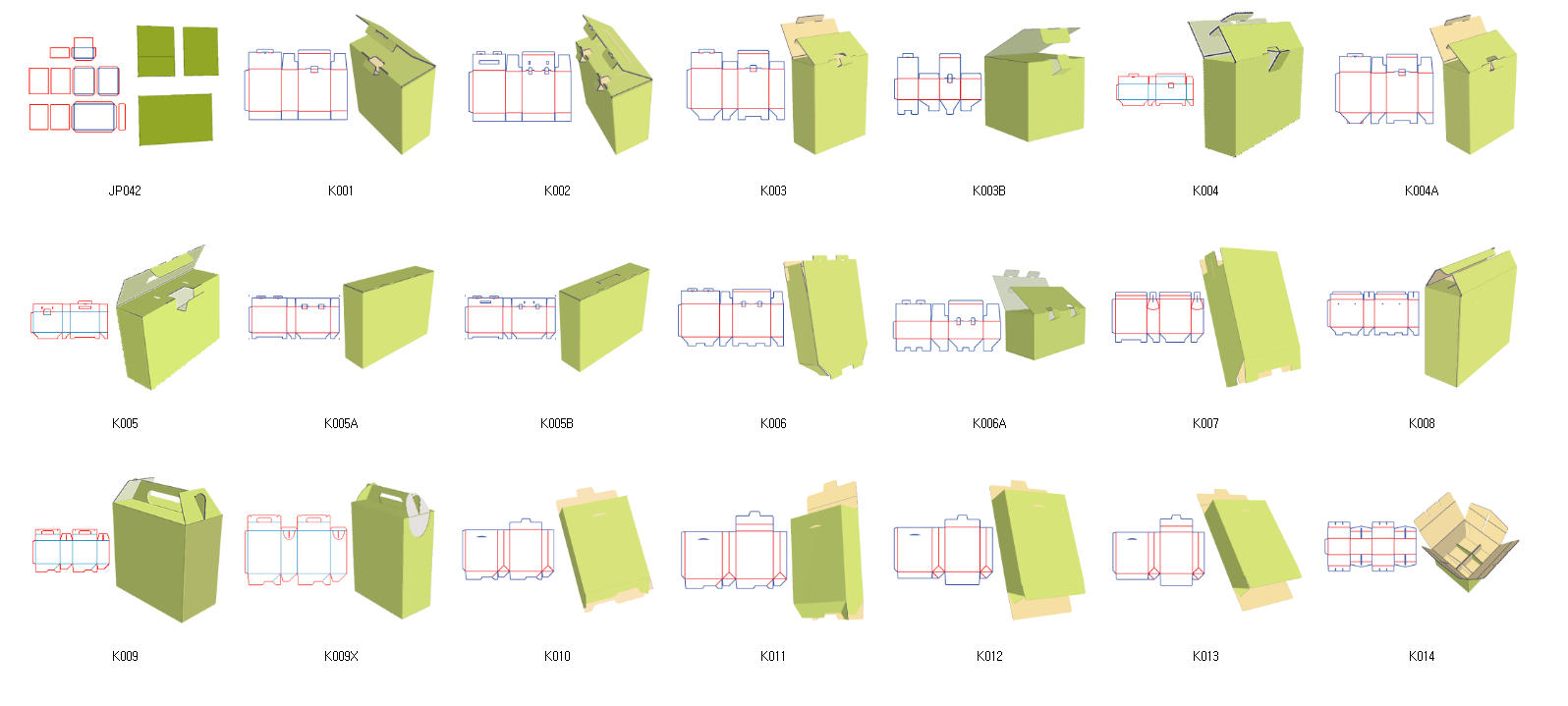 JP042
K001
K002
K003
K003B
K004
K004A

K005
K005A
K005B
K006
K006A
K007
K008

K009
K009X
K010
K011
K012
K013
K014