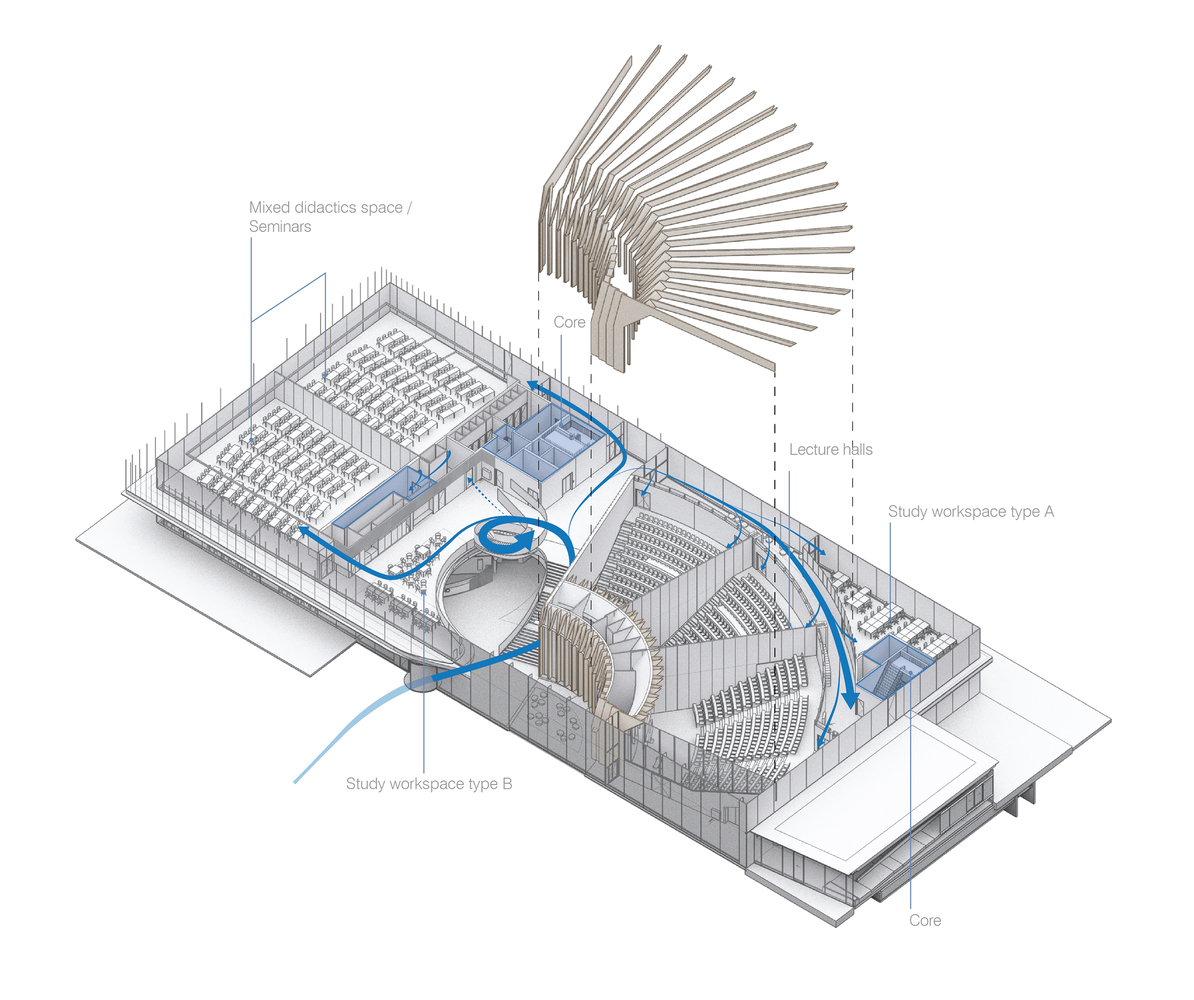 Mixed didactics space / Seminars

Core

Lecture halls

Study workspace type A

Study workspace type B

Core