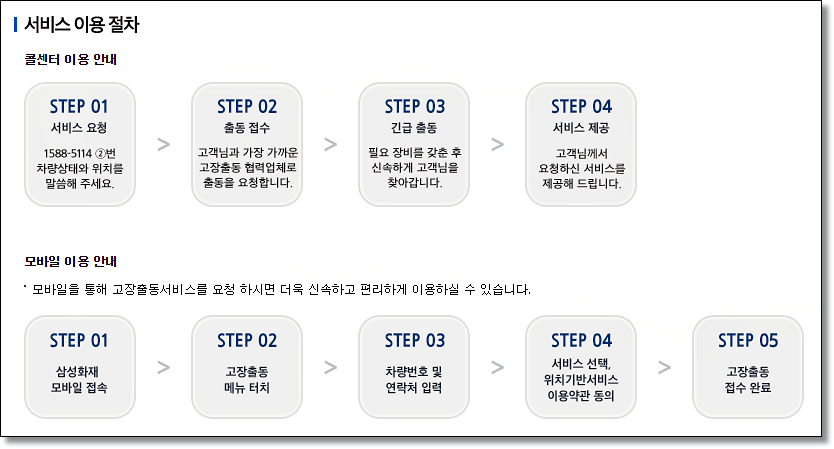 서비스 이용 절차

콜센터 이용 안내

STEP 01
서비스 요청
1588-5114 ②번 차량상태와 위치를 말씀해 주세요.

>

STEP 02
출동 접수
고객님과 가장 가까운 고장출동 협력업체로 출동을 요청합니다.

>

STEP 03
긴급 출동
필요 장비를 갖춘 후 신속하게 고객님을 찾아갑니다.

>

STEP 04
서비스 제공
고객님께서 요청하신 서비스를 제공해 드립니다.

모바일 이용 안내

· 모바일을 통해 고장출동서비스를 요청 하시면 더욱 신속하고 편리하게 이용하실 수 있습니다.

STEP 01
삼성화재 모바일 접속

>

STEP 02
고장출동 메뉴 터치

>

STEP 03
차량번호 및 연락처 입력

>

STEP 04
서비스 선택, 위치기반서비스 이용약관 동의

>

STEP 05
고장출동 접수 완료