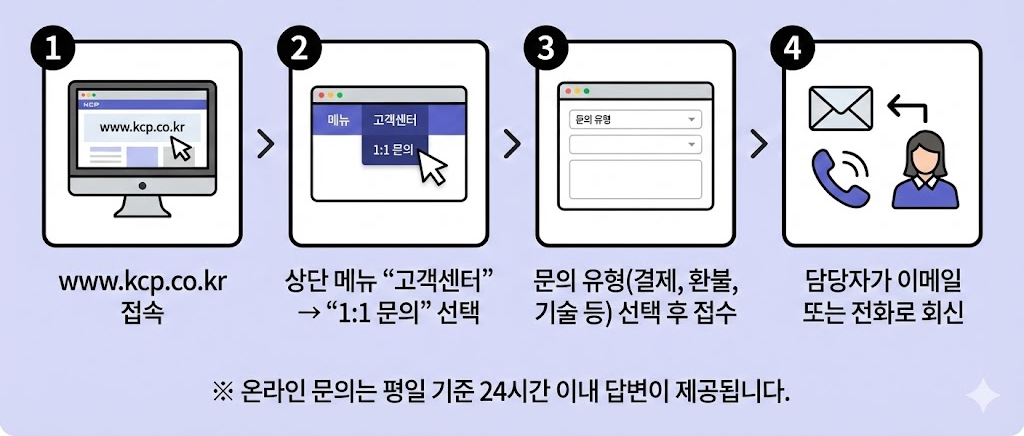 1

KCP

www.kcp.co.kr

www.kcp.co.kr 접속

2

메뉴 고객센터

1:1 문의

상단 메뉴 “고객센터” → “1:1 문의” 선택

3

문의 유형

문의 유형(결제, 환불, 기술 등) 선택 후 접수

4

담당자가 이메일 또는 전화로 회신

※ 온라인 문의는 평일 기준 24시간 이내 답변이 제공됩니다.