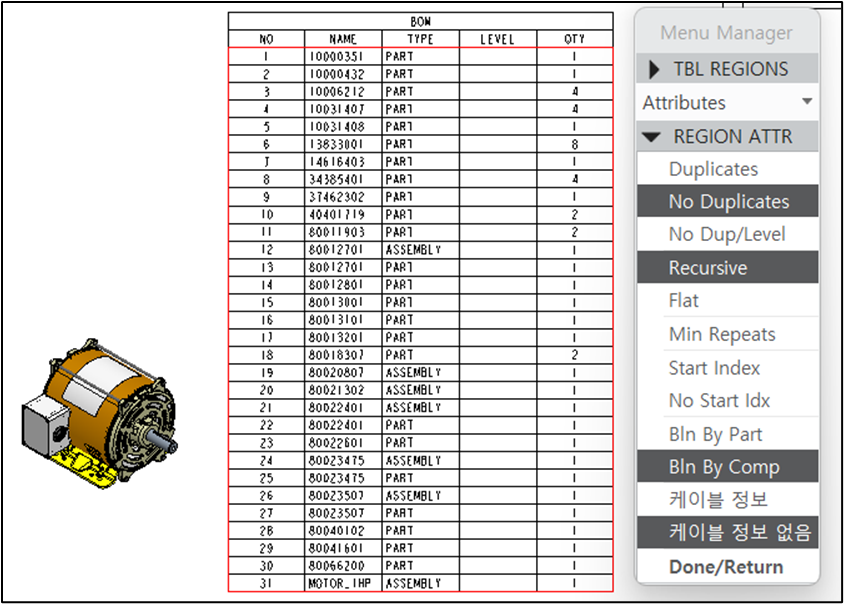 BOM

| NO | NAME | TYPE | LEVEL | QTY |
|---|---|---|---|---|
| 1 | 10000351 | PART | | 1 |
| 2 | 10000432 | PART | | 1 |
| 3 | 10006212 | PART | | 4 |
| 4 | 10031407 | PART | | 4 |
| 5 | 10031408 | PART | | 1 |
| 6 | 13833001 | PART | | 8 |
| 7 | 14616403 | PART | | 1 |
| 8 | 34385401 | PART | | 4 |
| 9 | 37462302 | PART | | 1 |
| 10 | 40401719 | PART | | 2 |
| 11 | 80011903 | PART | | 2 |
| 12 | 80012701 | ASSEMBLY | | 1 |
| 13 | 80012701 | PART | | 1 |
| 14 | 80012801 | PART | | 1 |
| 15 | 80013001 | PART | | 1 |
| 16 | 80013101 | PART | | 1 |
| 17 | 80013201 | PART | | 1 |
| 18 | 80018307 | PART | | 2 |
| 19 | 80020807 | ASSEMBLY | | 1 |
| 20 | 80021302 | ASSEMBLY | | 1 |
| 21 | 80022401 | ASSEMBLY | | 1 |
| 22 | 80022401 | PART | | 1 |
| 23 | 80022601 | PART | | 1 |
| 24 | 80023475 | ASSEMBLY | | 1 |
| 25 | 80023475 | PART | | 1 |
| 26 | 80023507 | ASSEMBLY | | 1 |
| 27 | 80023507 | PART | | 1 |
| 28 | 80040102 | PART | | 1 |
| 29 | 80041601 | PART | | 1 |
| 30 | 80066200 | PART | | 1 |
| 31 | MOTOR_1HP | ASSEMBLY | | 1 |

Menu Manager
TBL REGIONS
Attributes
REGION ATTR
Duplicates
No Duplicates
No Dup/Level
Recursive
Flat
Min Repeats
Start Index
No Start Idx
Bln By Part
Bln By Comp
케이블 정보
케이블 정보 없음
Done/Return