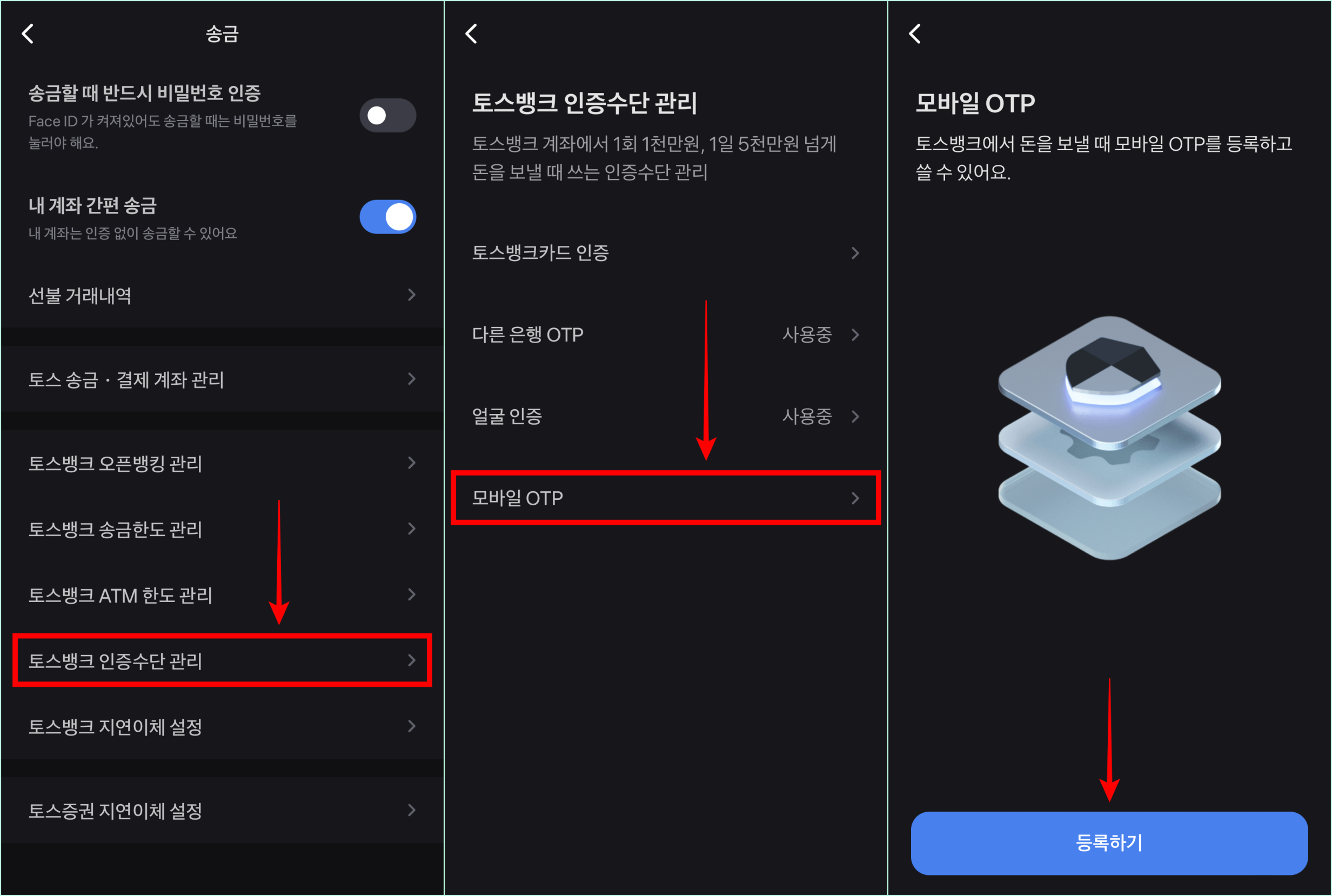 송금

송금할 때 반드시 비밀번호 인증
Face ID 가 켜져있어도 송금할 때는 비밀번호를 눌러야 해요.

내 계좌 간편 송금
내 계좌는 인증 없이 송금할 수 있어요

선불 거래내역

토스 송금 · 결제 계좌 관리

토스뱅크 오픈뱅킹 관리

토스뱅크 송금한도 관리

토스뱅크 ATM 한도 관리

토스뱅크 인증수단 관리

토스뱅크 지연이체 설정

토스증권 지연이체 설정

토스뱅크 인증수단 관리
토스뱅크 계좌에서 1회 1천만원, 1일 5천만원 넘게 돈을 보낼 때 쓰는 인증수단 관리

토스뱅크카드 인증

다른 은행 OTP 사용중

얼굴 인증 사용중

모바일 OTP

모바일 OTP
토스뱅크에서 돈을 보낼 때 모바일 OTP를 등록하고 쓸 수 있어요.

등록하기