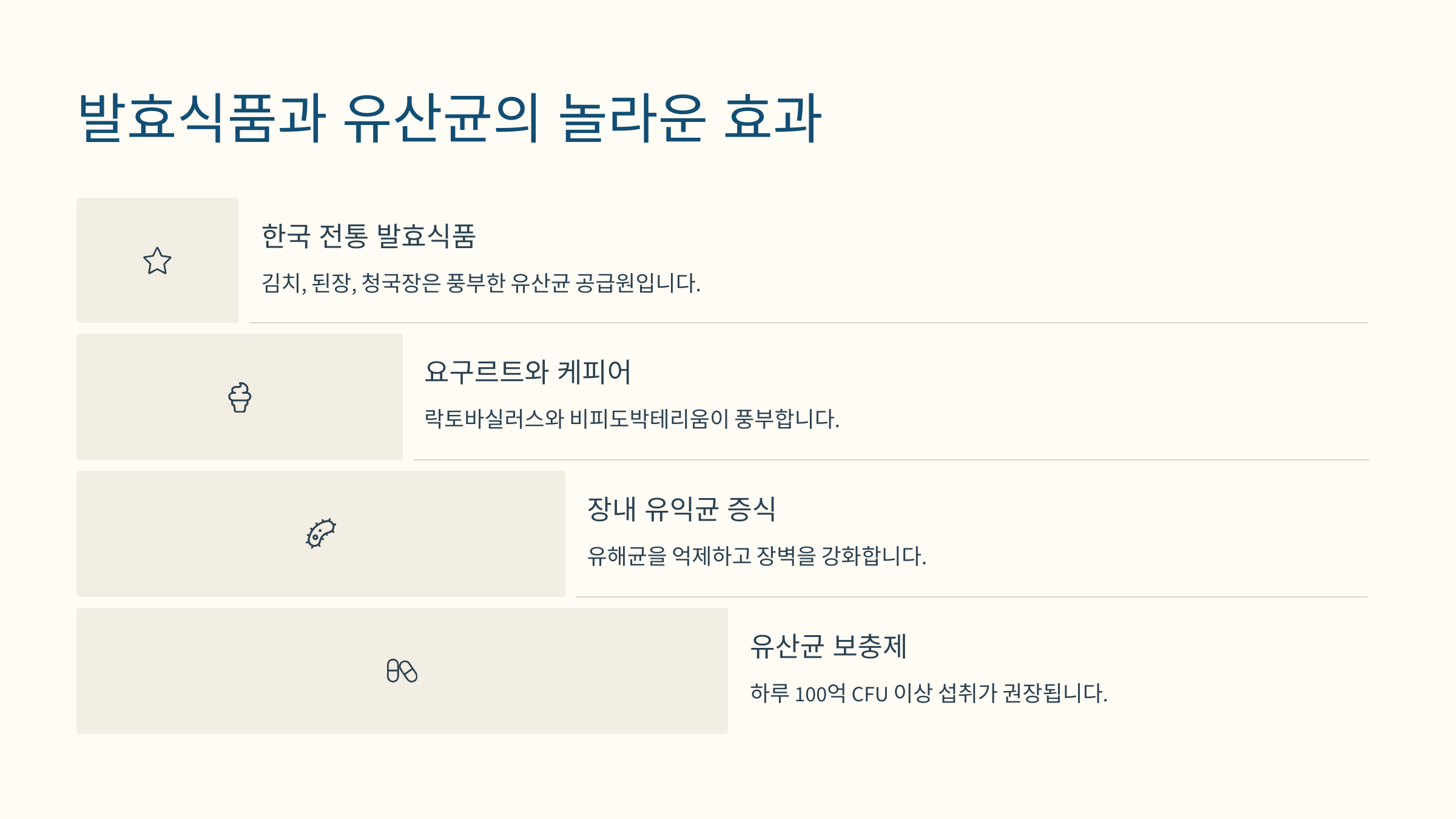 발효식품과 유산균의 놀라운 효과

한국 전통 발효식품

김치, 된장, 청국장은 풍부한 유산균 공급원입니다.

요구르트와 케피어

락토바실러스와 비피도박테리움이 풍부합니다.

장내 유익균 증식

유해균을 억제하고 장벽을 강화합니다.

유산균 보충제

하루 100억 CFU 이상 섭취가 권장됩니다.