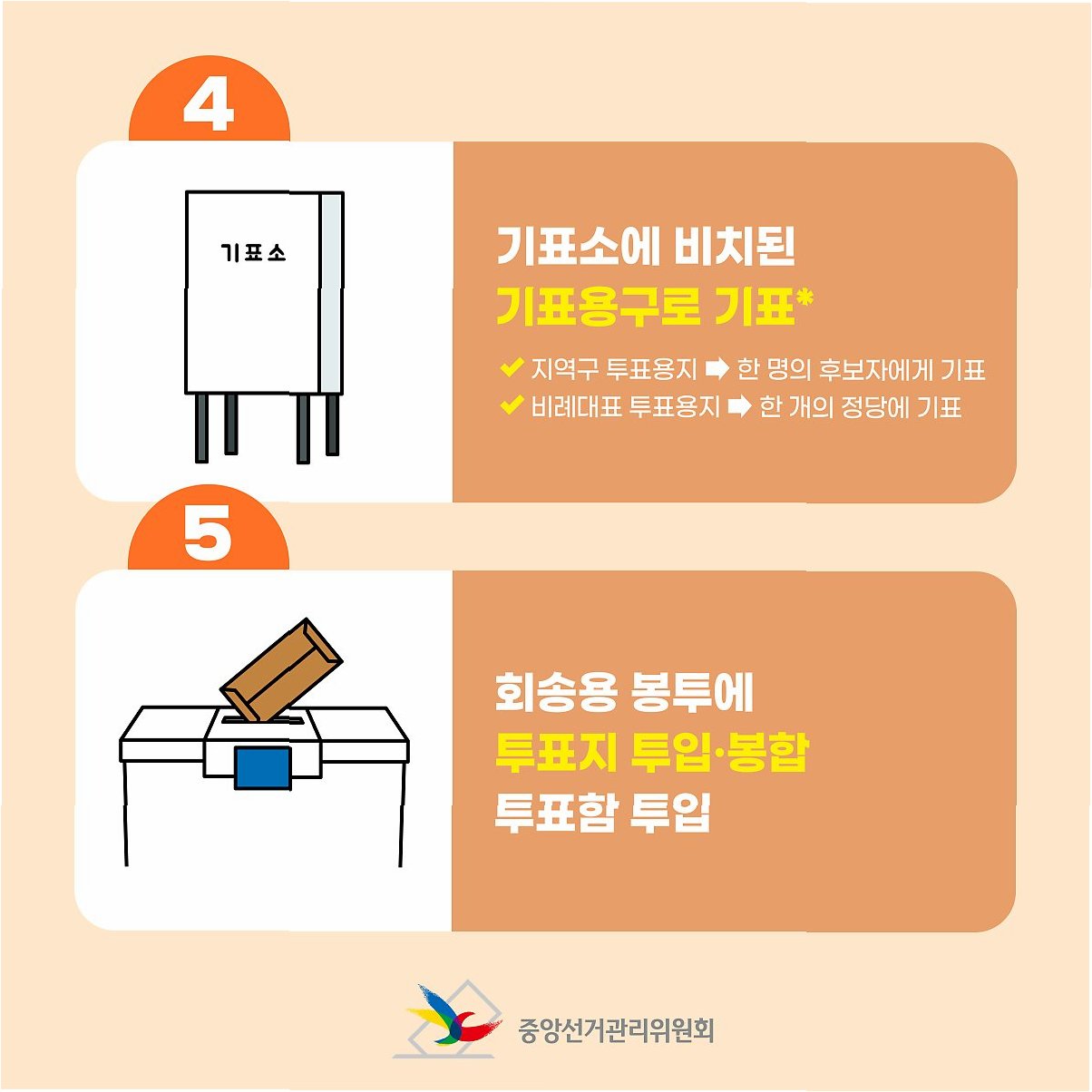 4

기표소

기표소에 비치된
기표용구로 기표*

✔ 지역구 투표용지 ➡ 한 명의 후보자에게 기표
✔ 비례대표 투표용지 ➡ 한 개의 정당에 기표

5

회송용 봉투에
투표지 투입·봉합
투표함 투입

중앙선거관리위원회