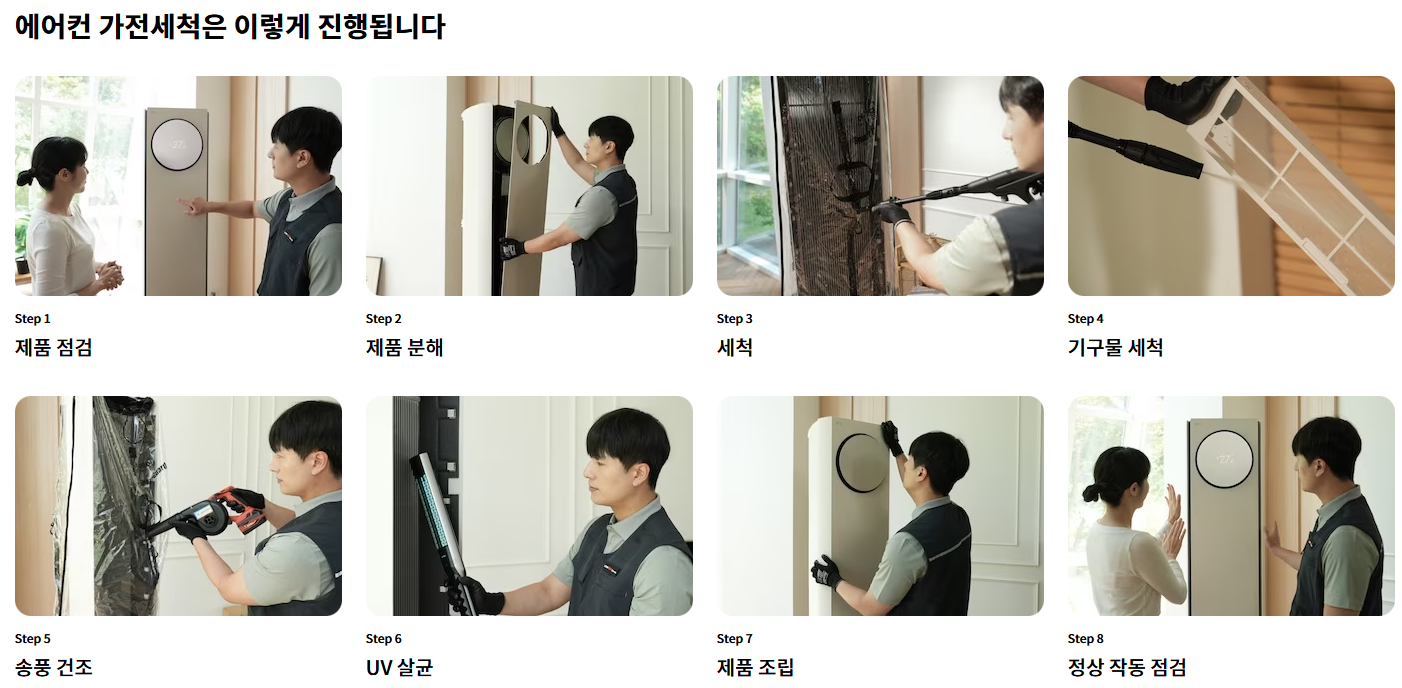 에어컨 가전세척은 이렇게 진행됩니다

Step 1
제품 점검

Step 2
제품 분해

Step 3
세척

Step 4
기구물 세척

Step 5
송풍 건조

Step 6
UV 살균

Step 7
제품 조립

Step 8
정상 작동 점검