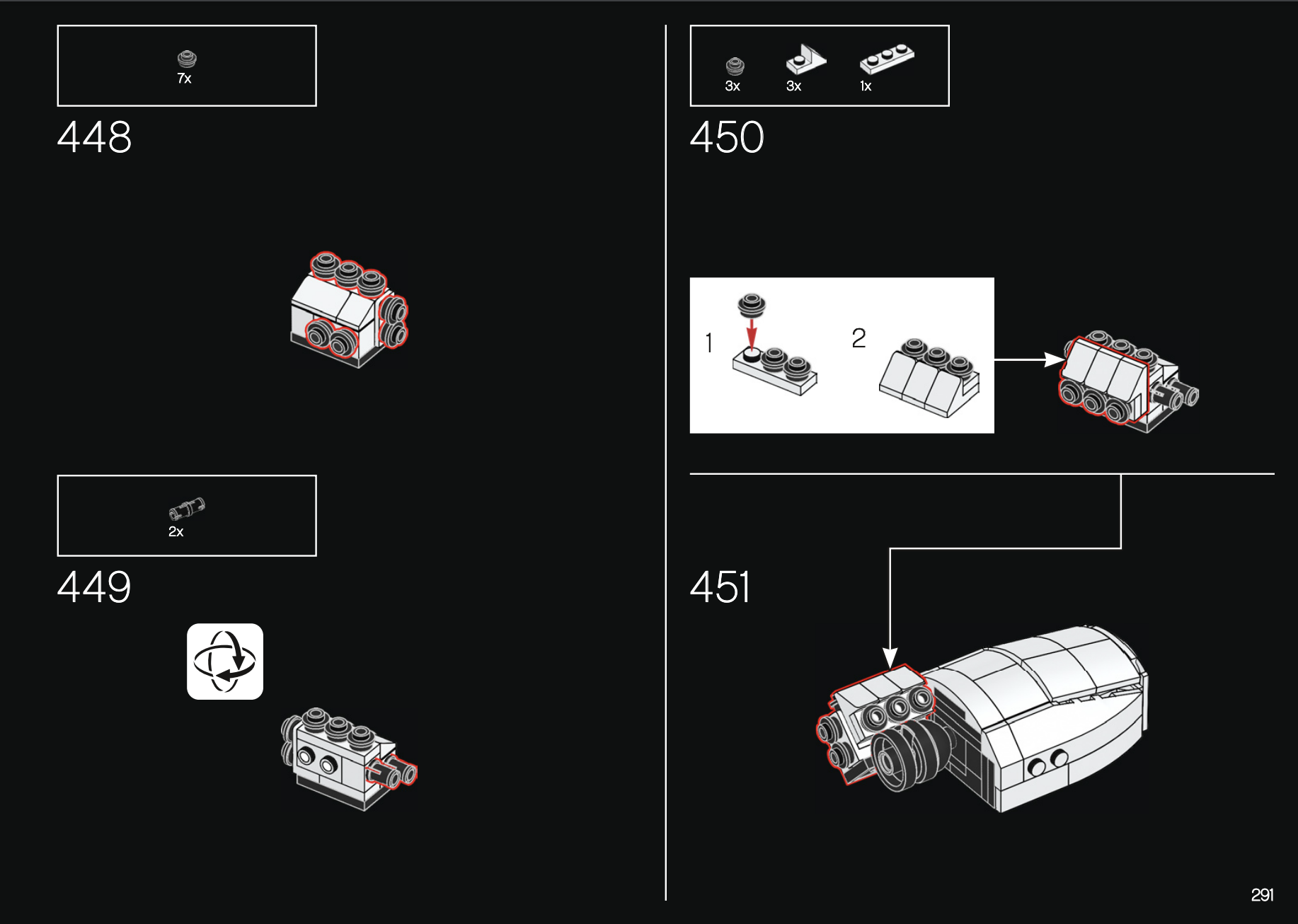 7x

448

2x

449

3x 3x 1x

450

1

2

451

291