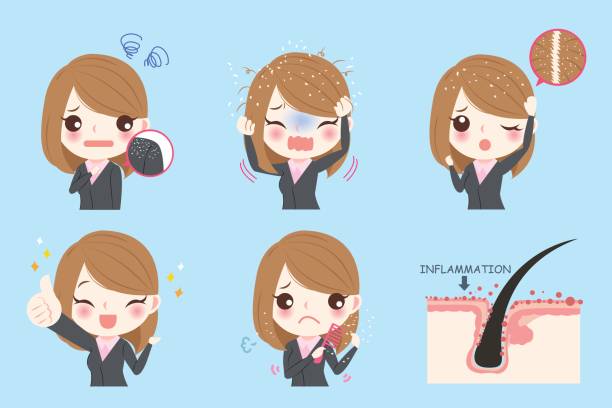 INFLAMMATION