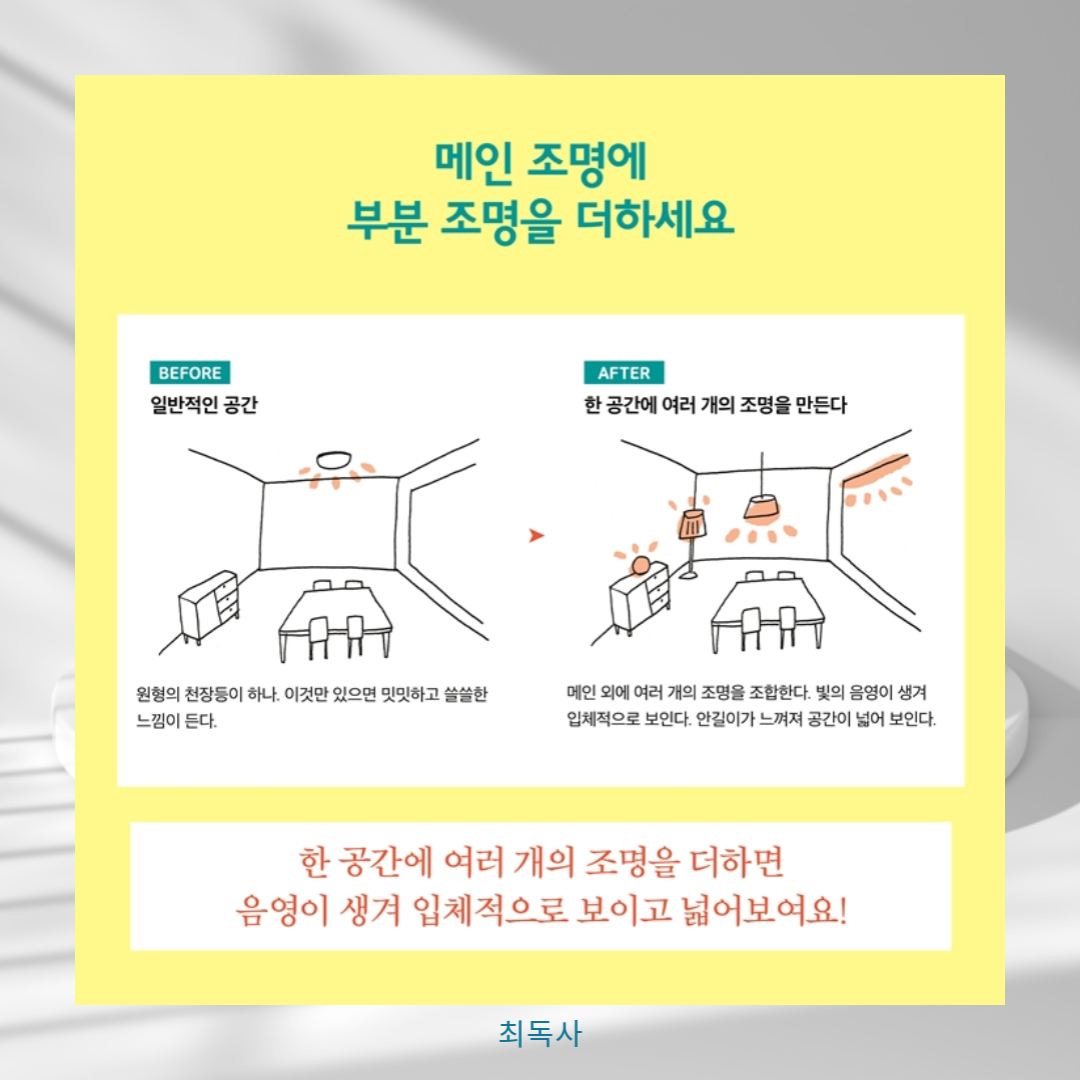 메인 조명에
부분 조명을 더하세요

BEFORE
일반적인 공간

원형의 천장등이 하나. 이것만 있으면 밋밋하고 쓸쓸한 느낌이 든다.

AFTER
한 공간에 여러 개의 조명을 만든다

메인 외에 여러 개의 조명을 조합한다. 빛의 음영이 생겨 입체적으로 보인다. 안길이가 느껴져 공간이 넓어 보인다.

한 공간에 여러 개의 조명을 더하면
음영이 생겨 입체적으로 보이고 넓어보여요!

최독사