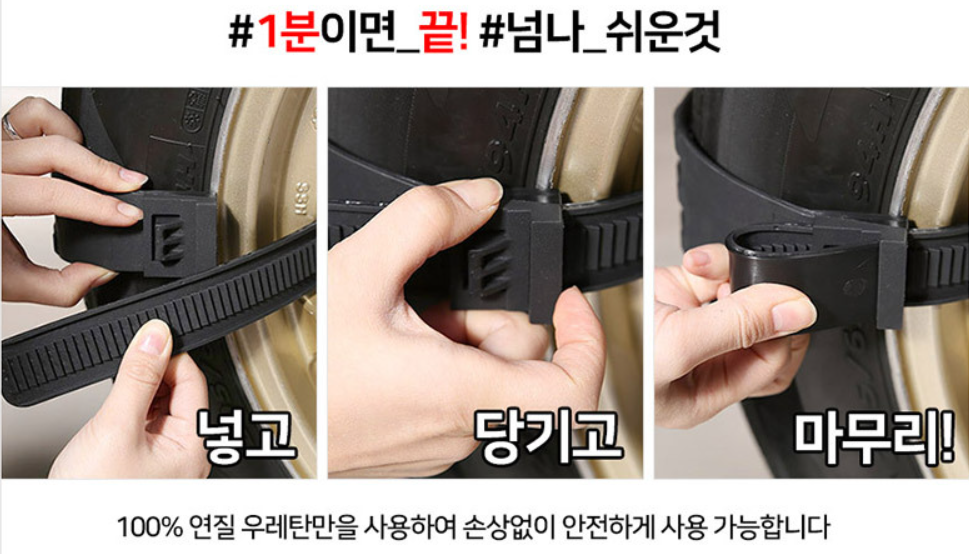 #1분이면_끝! #넘나_쉬운것

넣고

당기고

마무리!

100% 연질 우레탄만을 사용하여 손상없이 안전하게 사용 가능합니다