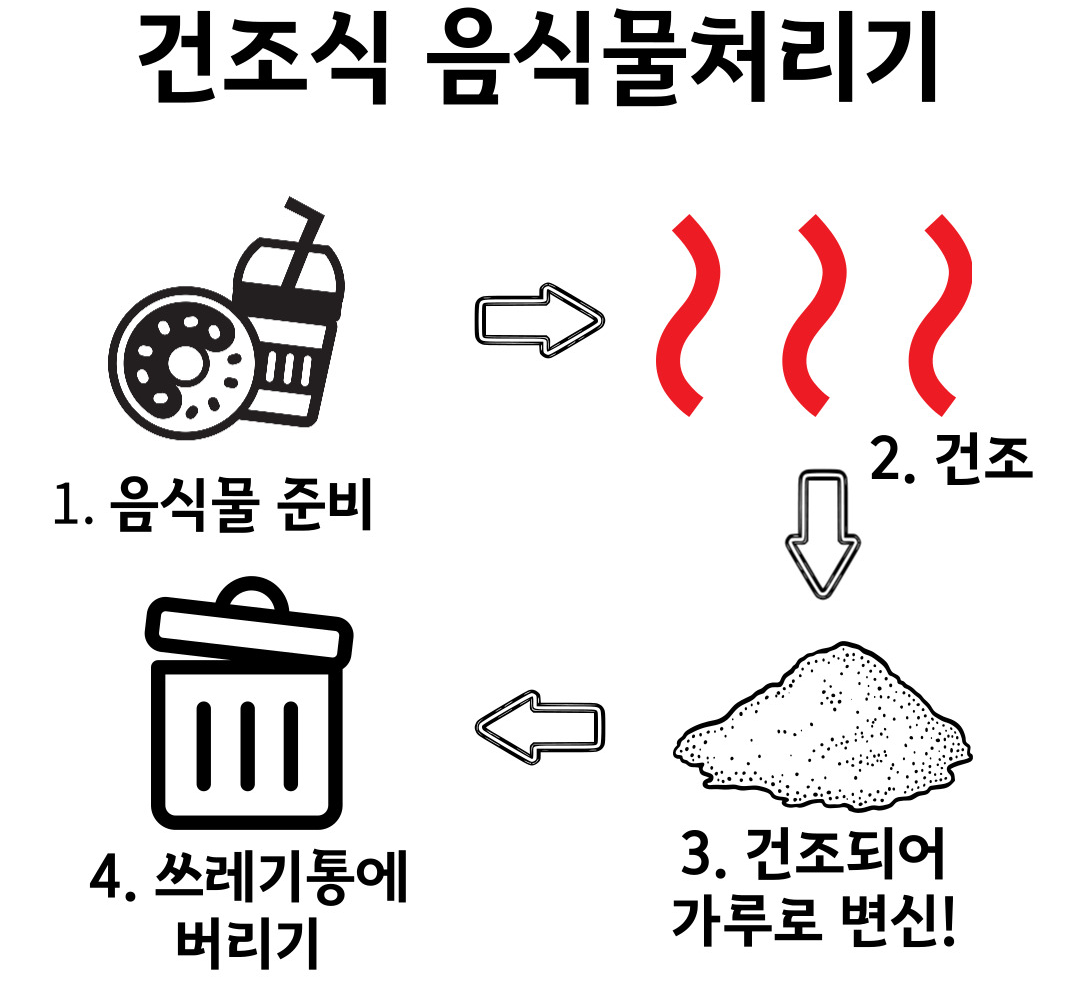 건조식 음식물처리기

1. 음식물 준비

2. 건조

3. 건조되어 가루로 변신!

4. 쓰레기통에 버리기