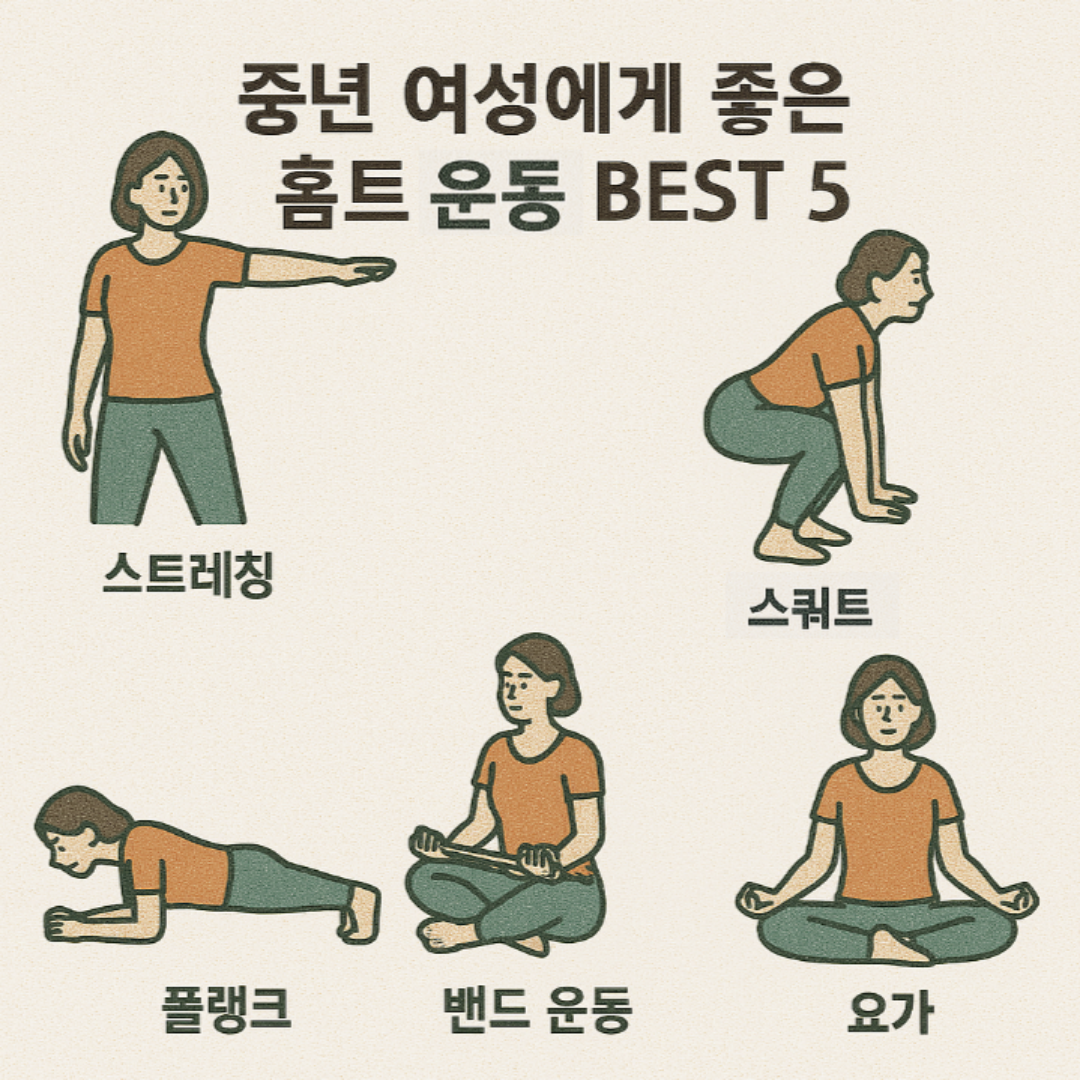 중년 여성에게 좋은
홈트 운동 BEST 5

스트레칭

스쿼트

플랭크

밴드 운동

요가