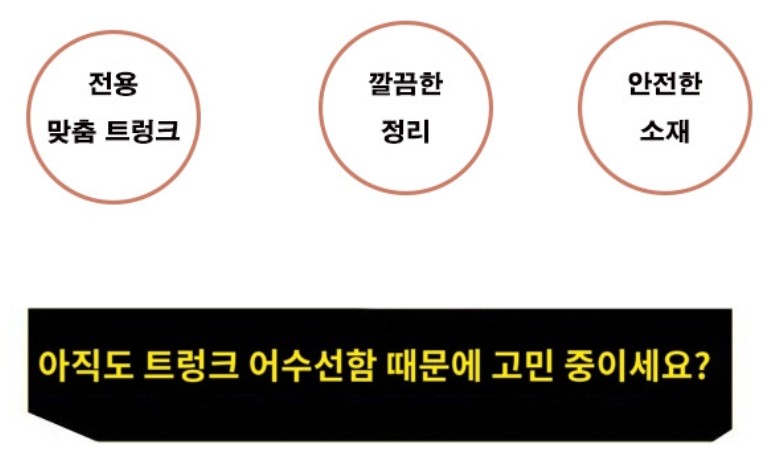 전용
맞춤 트렁크

깔끔한
정리

안전한
소재

아직도 트렁크 어수선함 때문에 고민 중이세요?