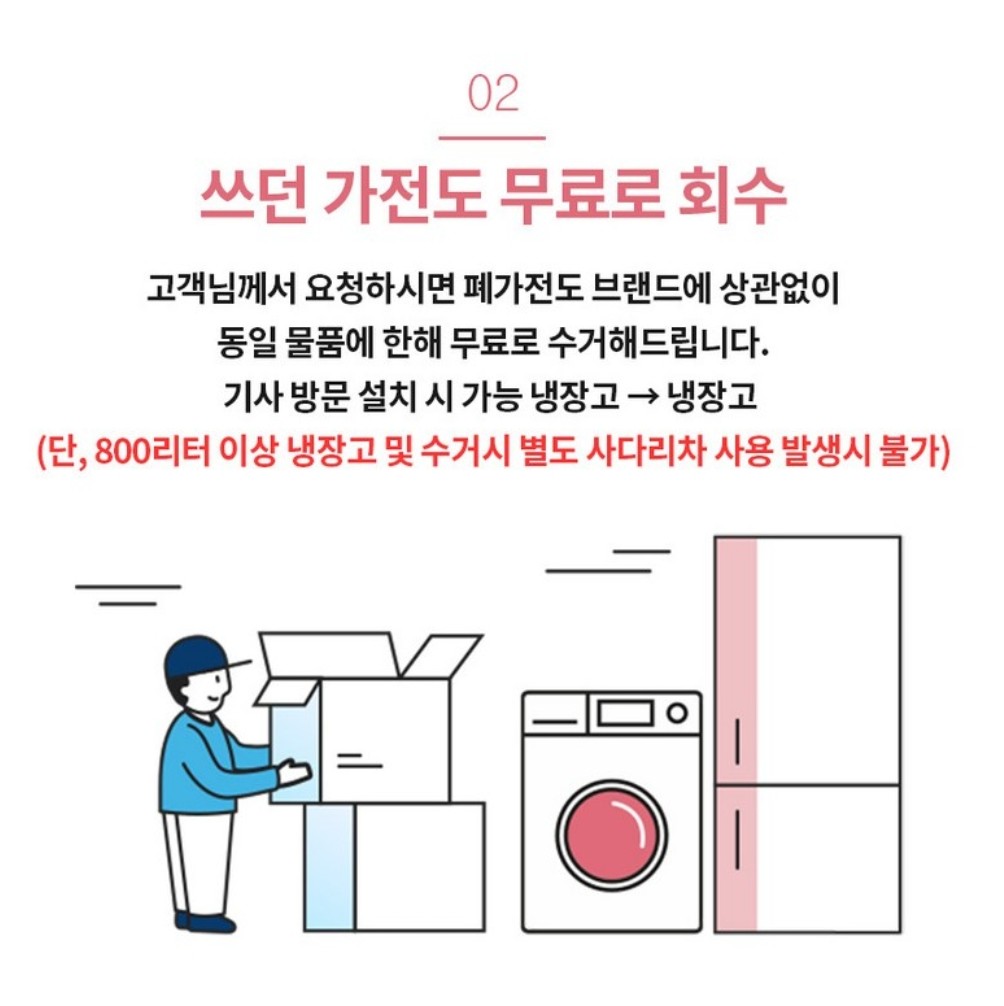 02

쓰던 가전도 무료로 회수

고객님께서 요청하시면 폐가전도 브랜드에 상관없이 동일 물품에 한해 무료로 수거해드립니다. 기사 방문 설치 시 가능 냉장고 → 냉장고

(단, 800리터 이상 냉장고 및 수거시 별도 사다리차 사용 발생시 불가)