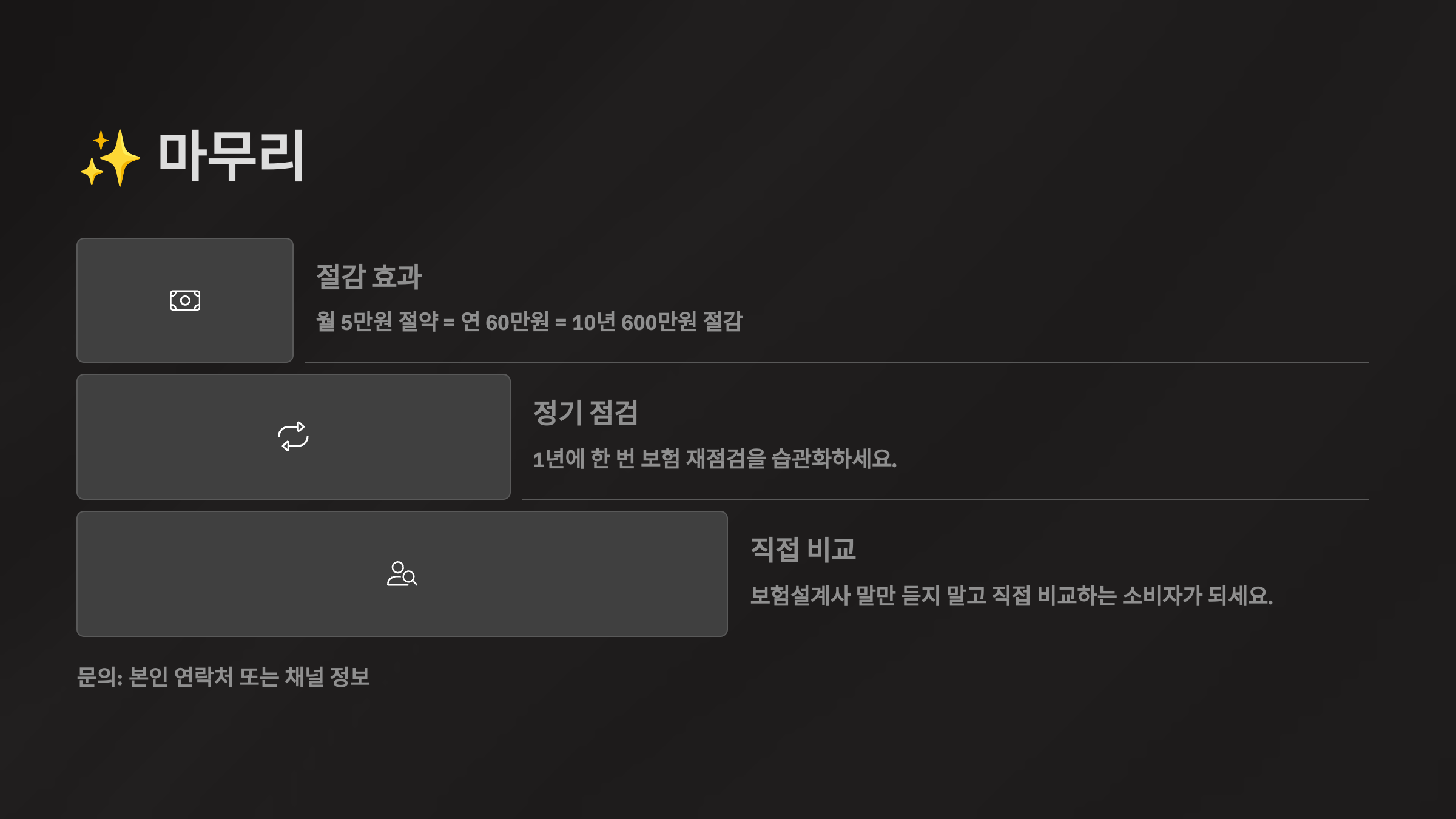 ✨ 마무리

절감 효과

월 5만원 절약 = 연 60만원 = 10년 600만원 절감

정기 점검

1년에 한 번 보험 재점검을 습관화하세요.

직접 비교

보험설계사 말만 듣지 말고 직접 비교하는 소비자가 되세요.

문의: 본인 연락처 또는 채널 정보