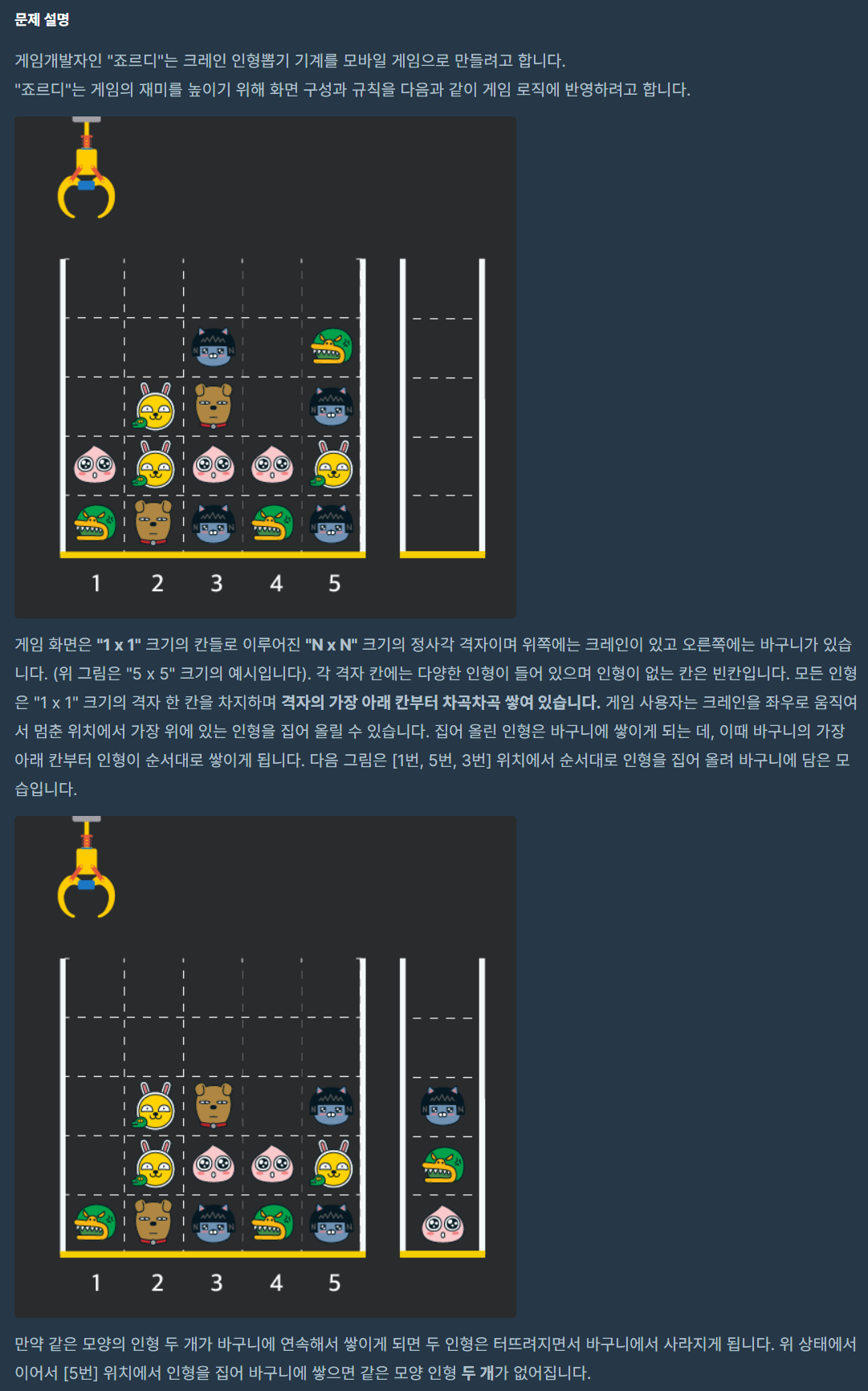 문제 설명

게임개발자인 "죠르디"는 크레인 인형뽑기 기계를 모바일 게임으로 만들려고 합니다.
"죠르디"는 게임의 재미를 높이기 위해 화면 구성과 규칙을 다음과 같이 게임 로직에 반영하려고 합니다.

1 2 3 4 5

게임 화면은 "1 x 1" 크기의 칸들로 이루어진 "N x N" 크기의 정사각 격자이며 위쪽에는 크레인이 있고 오른쪽에는 바구니가 있습니다. (위 그림은 "5 x 5" 크기의 예시입니다). 각 격자 칸에는 다양한 인형이 들어 있으며 인형이 없는 칸은 빈칸입니다. 모든 인형은 "1 x 1" 크기의 격자 한 칸을 차지하며 격자의 가장 아래 칸부터 차곡차곡 쌓여 있습니다. 게임 사용자는 크레인을 좌우로 움직여서 멈춘 위치에서 가장 위에 있는 인형을 집어 올릴 수 있습니다. 집어 올린 인형은 바구니에 쌓이게 되는 데, 이때 바구니의 가장 아래 칸부터 인형이 순서대로 쌓이게 됩니다. 다음 그림은 [1번, 5번, 3번] 위치에서 순서대로 인형을 집어 올려 바구니에 담은 모습입니다.

1 2 3 4 5

만약 같은 모양의 인형 두 개가 바구니에 연속해서 쌓이게 되면 두 인형은 터뜨려지면서 바구니에서 사라지게 됩니다. 위 상태에서 이어서 [5번] 위치에서 인형을 집어 바구니에 쌓으면 같은 모양 인형 두 개가 없어집니다.