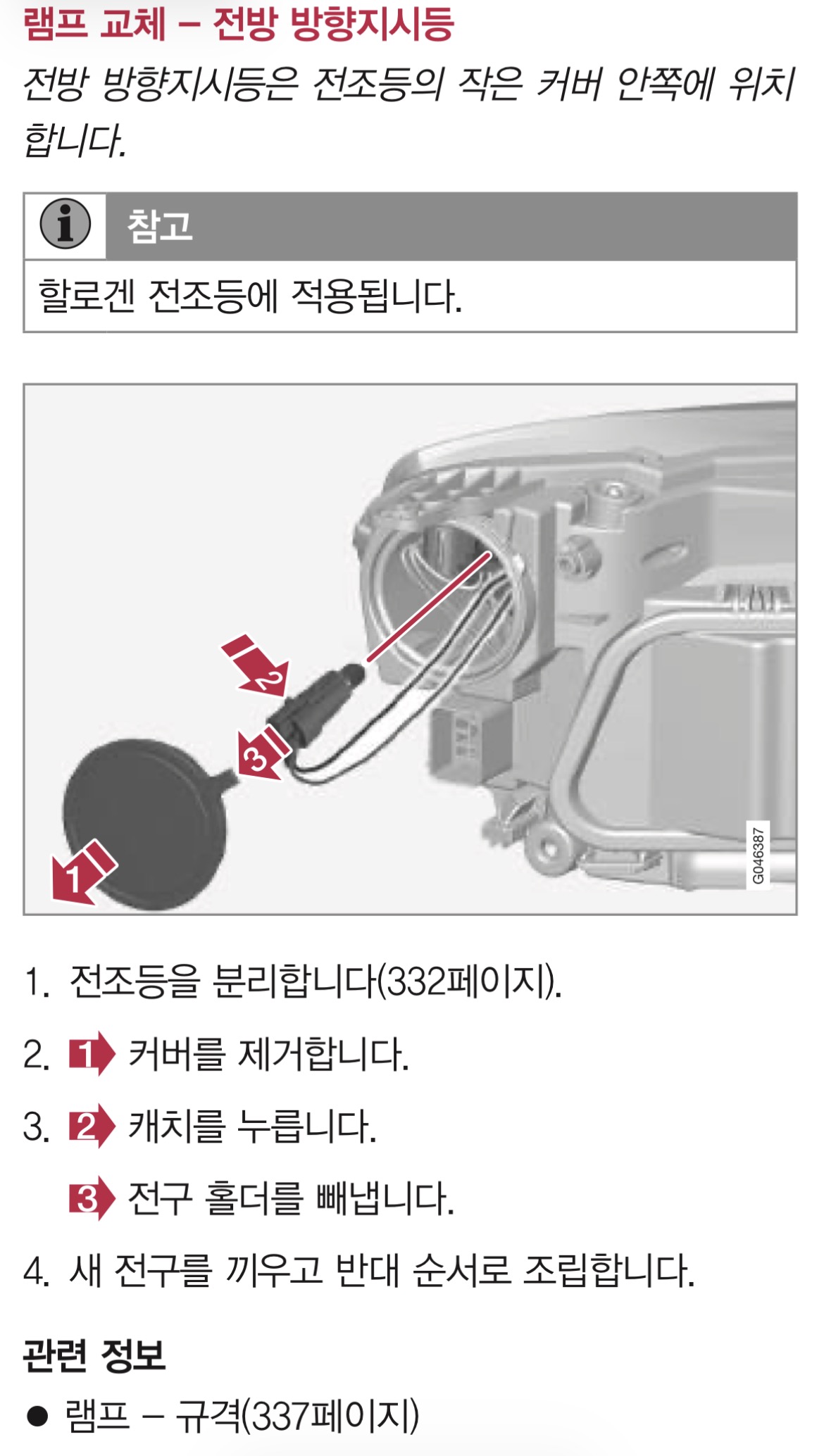 램프 교체 – 전방 방향지시등

전방 방향지시등은 전조등의 작은 커버 안쪽에 위치합니다.

참고

할로겐 전조등에 적용됩니다.

2
3
1
G046387

1. 전조등을 분리합니다(332페이지).

2. 1 커버를 제거합니다.

3. 2 캐치를 누릅니다.

3 전구 홀더를 빼냅니다.

4. 새 전구를 끼우고 반대 순서로 조립합니다.

관련 정보

● 램프 – 규격(337페이지)