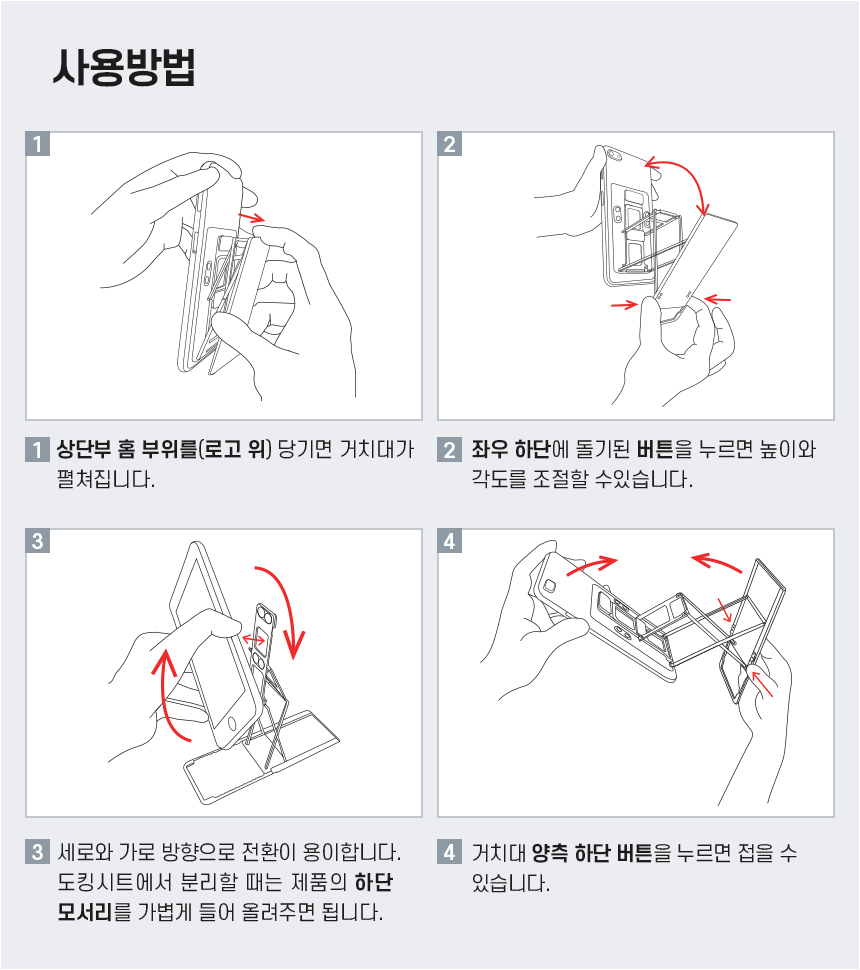 사용방법

1

2

1 상단부 홈 부위를(로고 위) 당기면 거치대가 펼쳐집니다.

2 좌우 하단에 돌기된 버튼을 누르면 높이와 각도를 조절할 수있습니다.

3

4

3 세로와 가로 방향으로 전환이 용이합니다. 도킹시트에서 분리할 때는 제품의 하단 모서리를 가볍게 들어 올려주면 됩니다.

4 거치대 양측 하단 버튼을 누르면 접을 수 있습니다.