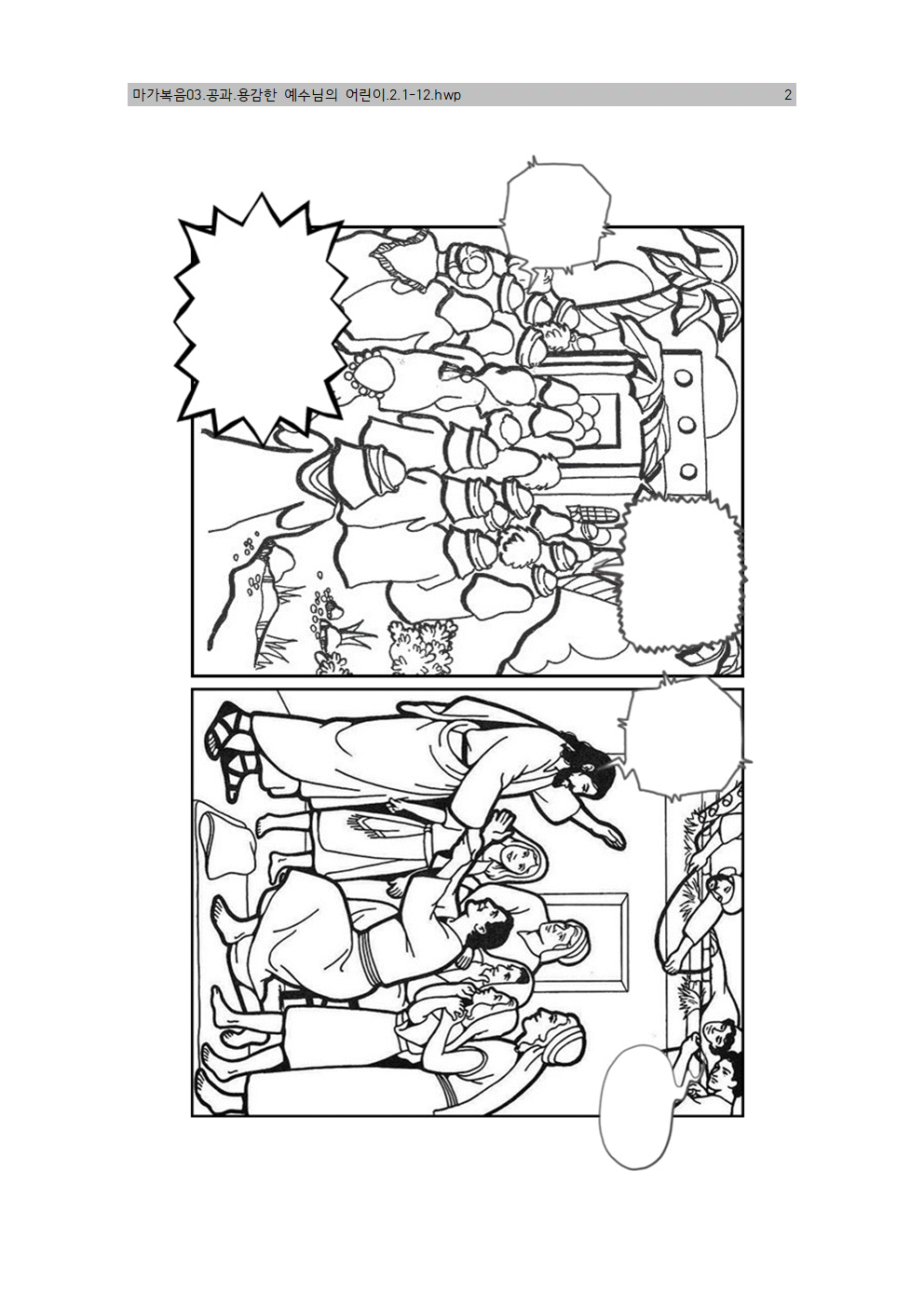 마가복음03.공과.용감한 예수님의 어린이.2.1-12.hwp 2