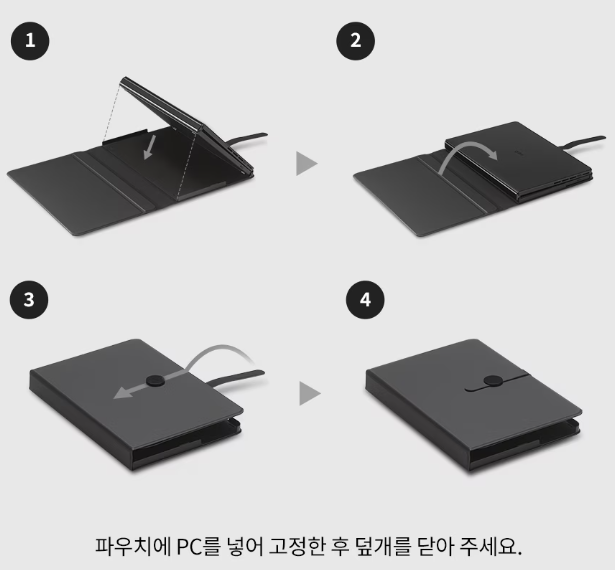 1

2

3

4

파우치에 PC를 넣어 고정한 후 덮개를 닫아 주세요.