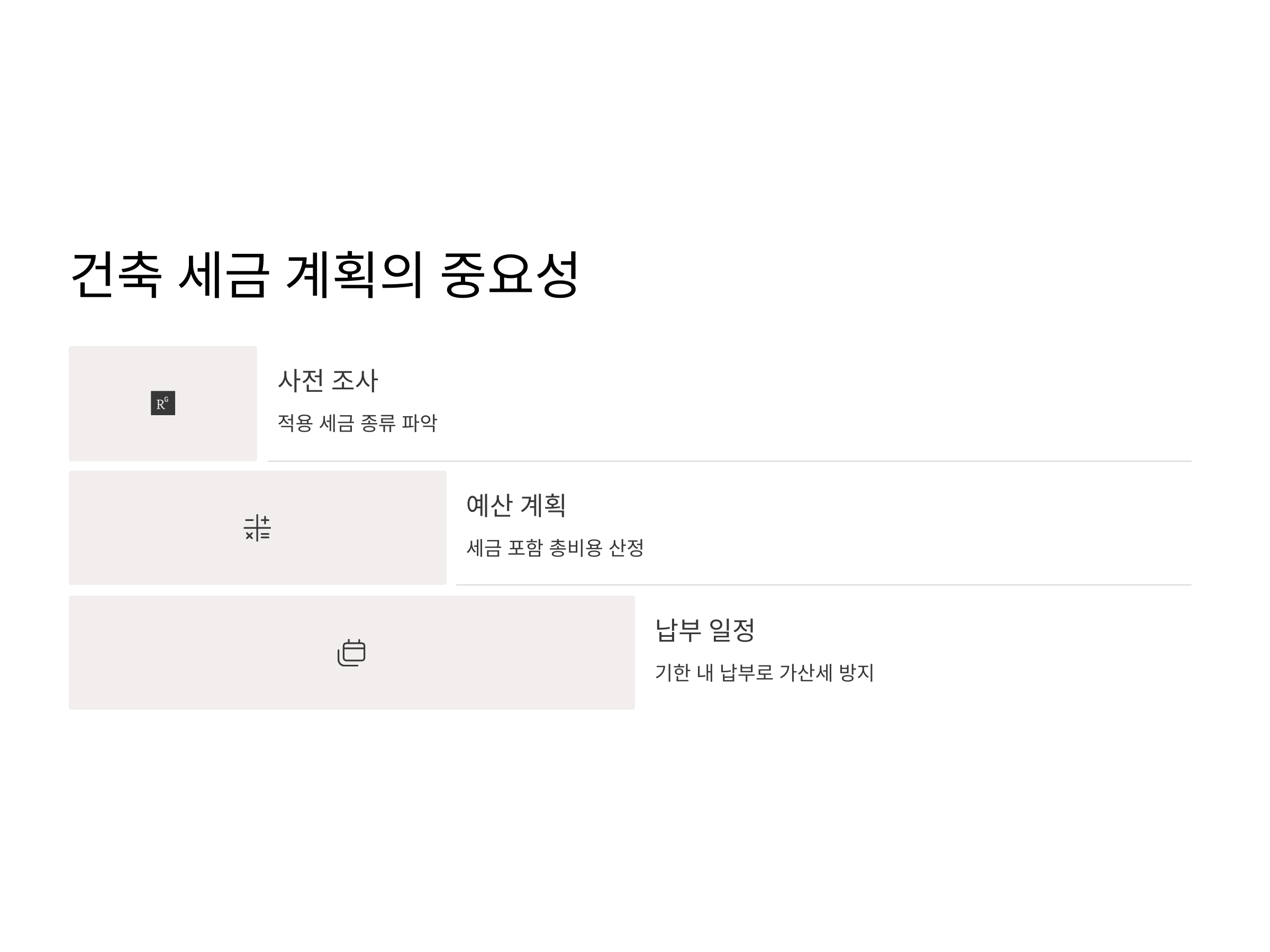 건축 세금 계획의 중요성

사전 조사

적용 세금 종류 파악

예산 계획

세금 포함 총비용 산정

납부 일정

기한 내 납부로 가산세 방지