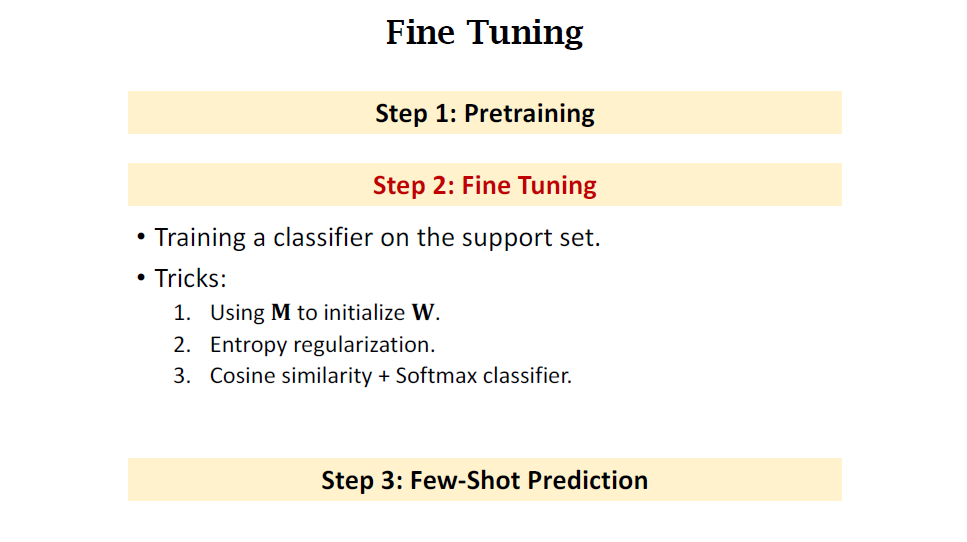 Fine Tuning

Step 1: Pretraining

Step 2: Fine Tuning

• Training a classifier on the support set.
• Tricks:
1. Using $\mathbf{M}$ to initialize $\mathbf{W}$.
2. Entropy regularization.
3. Cosine similarity + Softmax classifier.

Step 3: Few-Shot Prediction