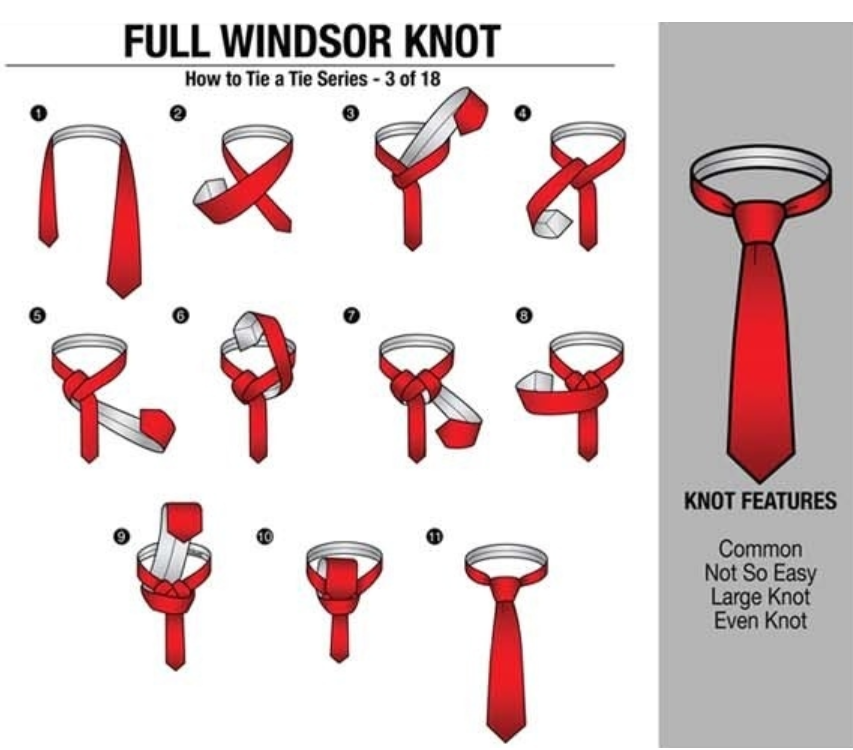 FULL WINDSOR KNOT

How to Tie a Tie Series - 3 of 18

1

2

3

4

5

6

7

8

9

10

11

KNOT FEATURES

Common
Not So Easy
Large Knot
Even Knot