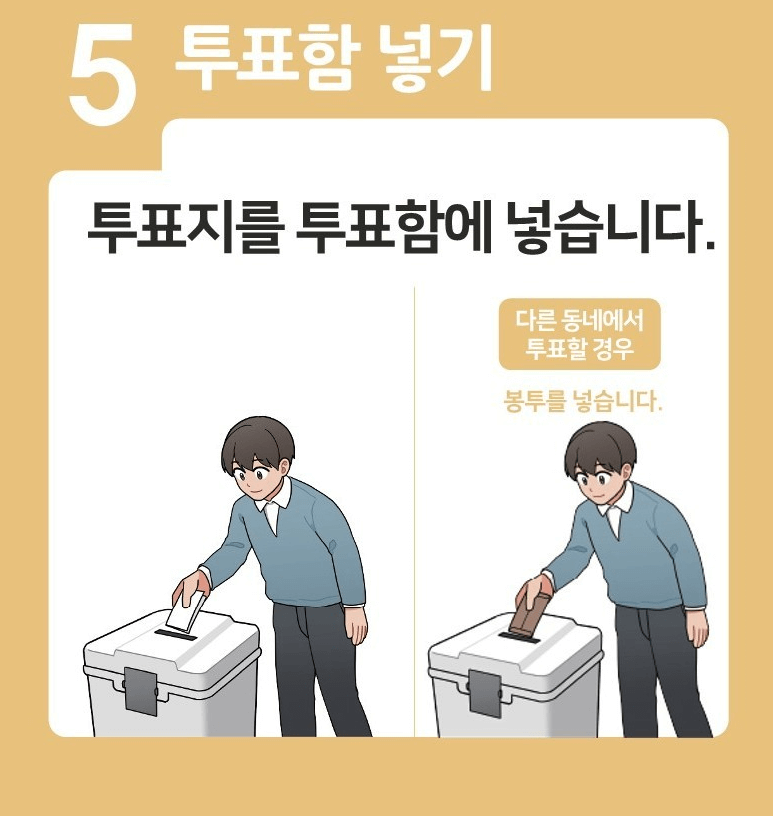 5 투표함 넣기

투표지를 투표함에 넣습니다.

다른 동네에서 투표할 경우

봉투를 넣습니다.