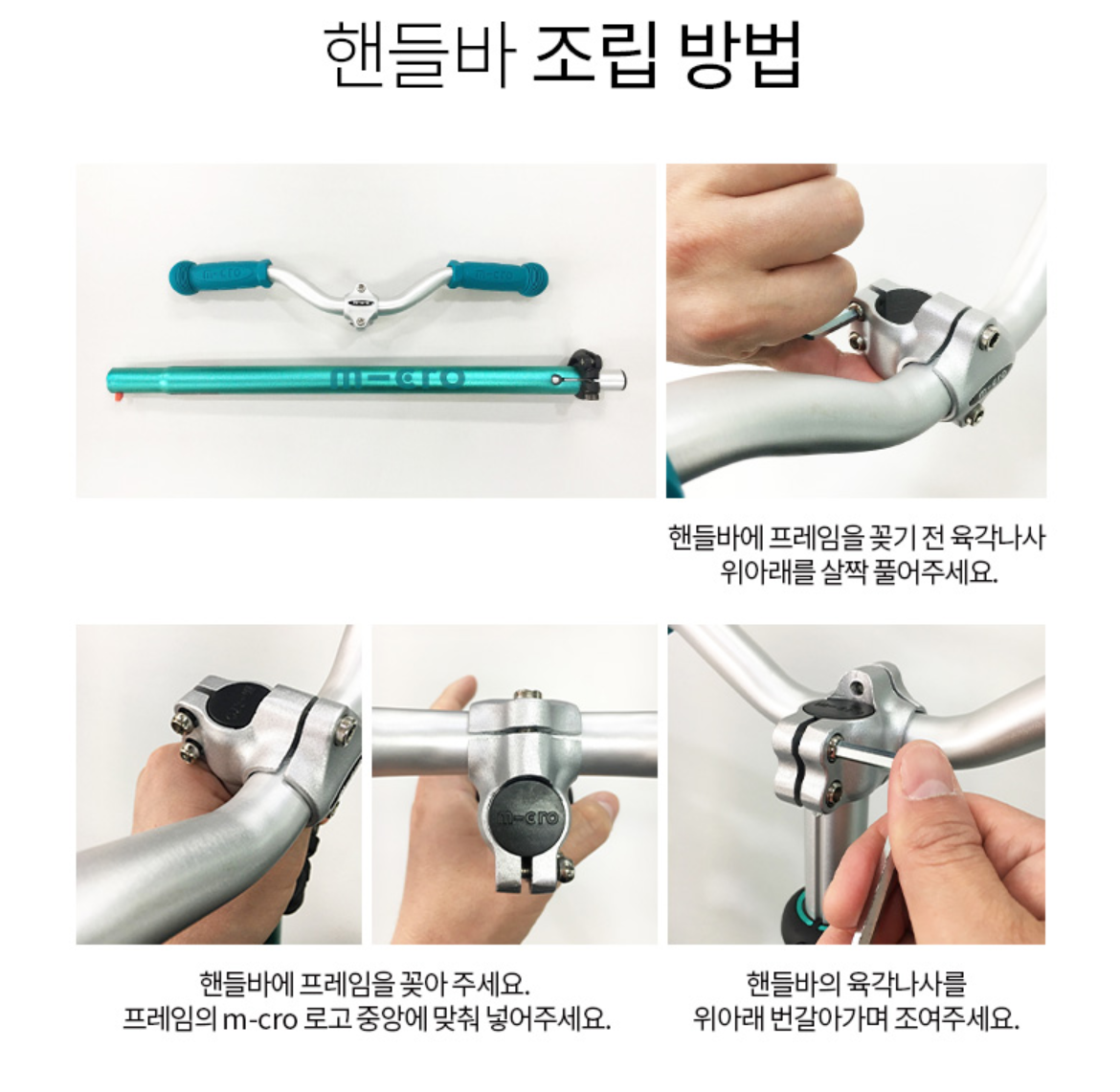 핸들바 조립 방법

m-cro

m-cro

핸들바에 프레임을 꽂기 전 육각나사 위아래를 살짝 풀어주세요.

m-cro

핸들바에 프레임을 꽂아 주세요. 프레임의 m-cro 로고 중앙에 맞춰 넣어주세요.

핸들바의 육각나사를 위아래 번갈아가며 조여주세요.