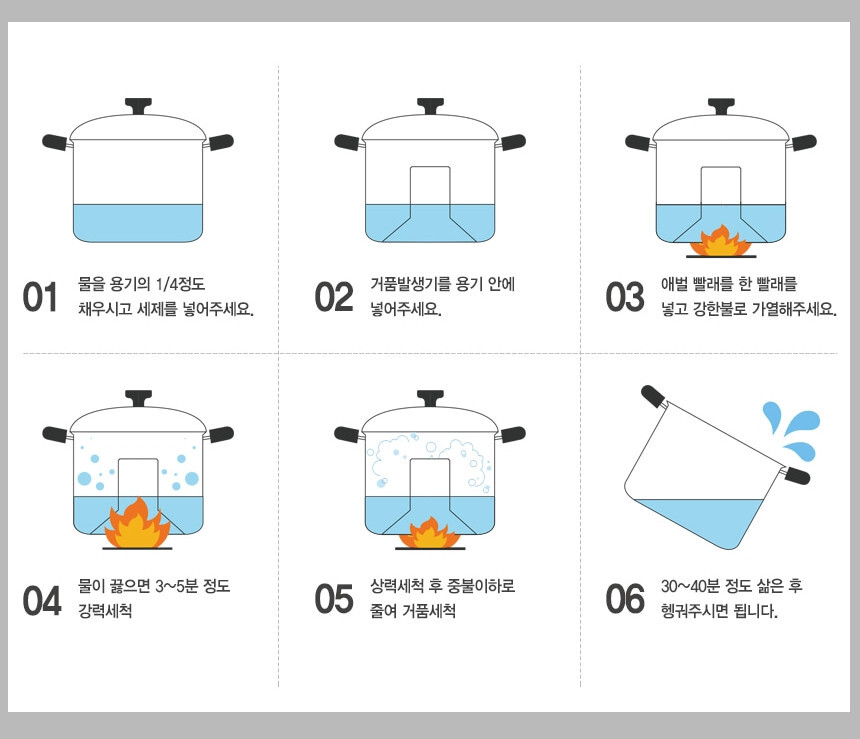 01 물을 용기의 1/4정도 채우시고 세제를 넣어주세요.

02 거품발생기를 용기 안에 넣어주세요.

03 애벌 빨래를 한 빨래를 넣고 강한불로 가열해주세요.

04 물이 끓으면 3~5분 정도 강력세척

05 상력세척 후 중불이하로 줄여 거품세척

06 30~40분 정도 삶은 후 헹궈주시면 됩니다.