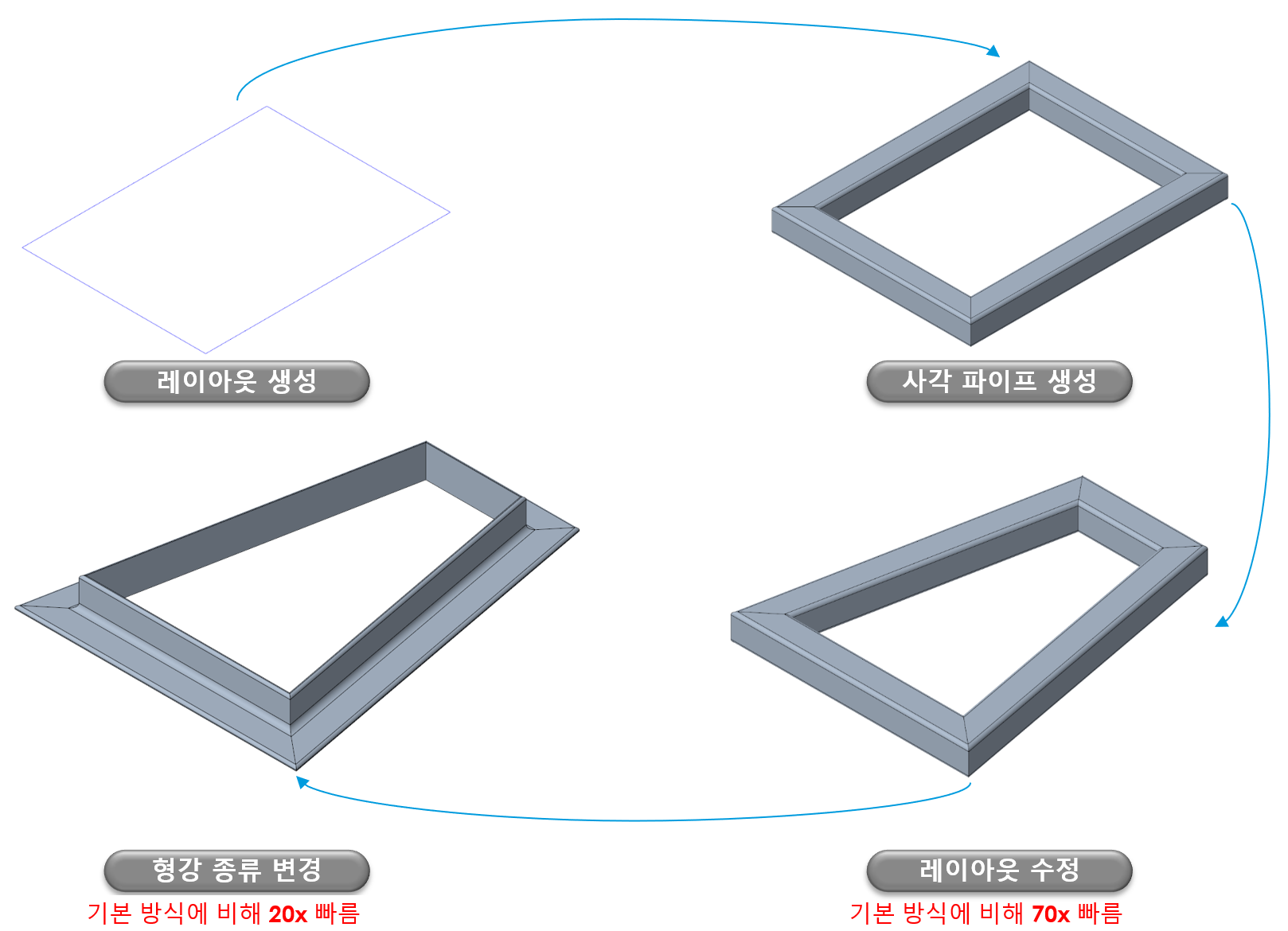 레이아웃 생성

사각 파이프 생성

형강 종류 변경
기본 방식에 비해 20x 빠름

레이아웃 수정
기본 방식에 비해 70x 빠름