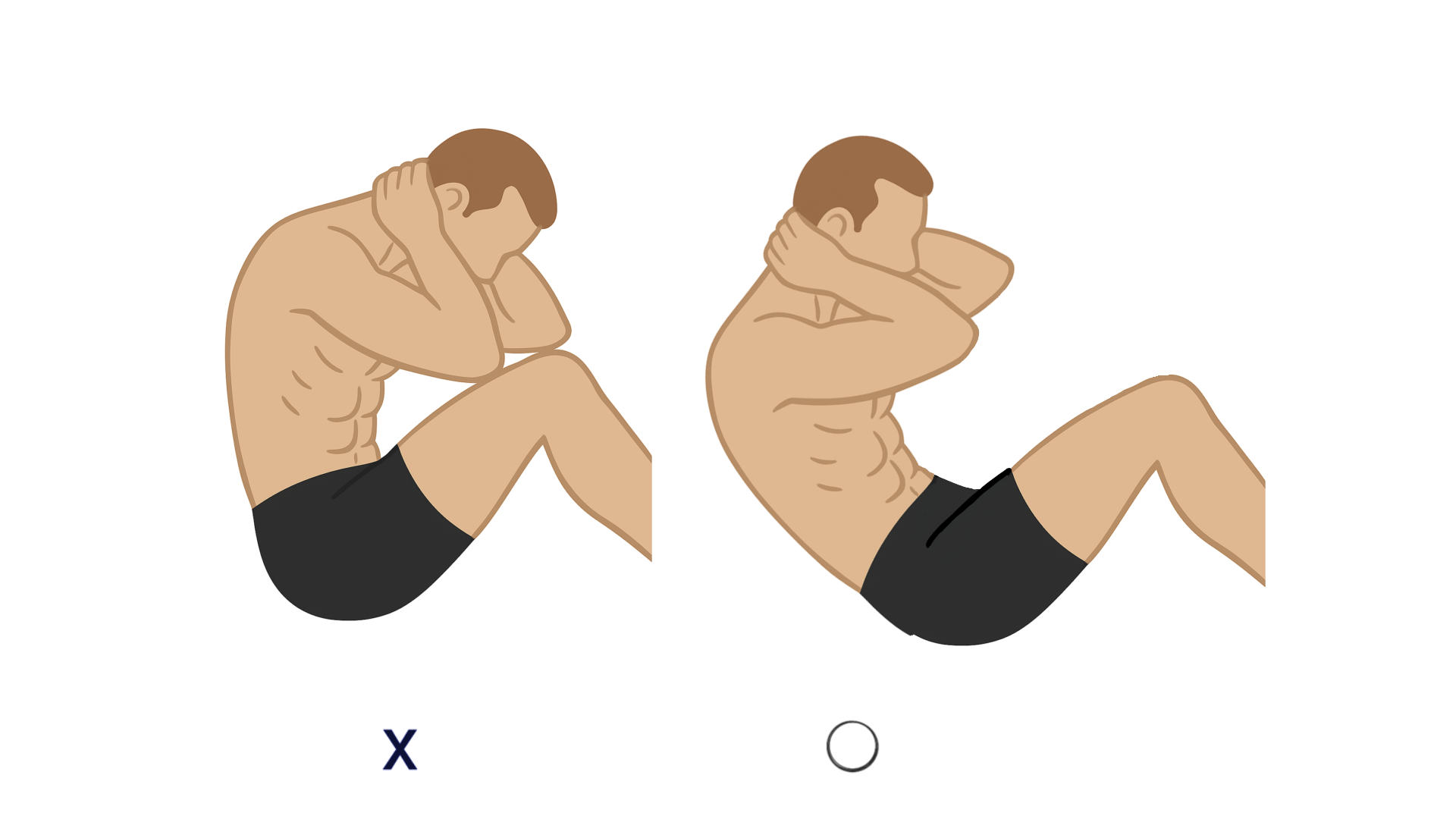 X

○