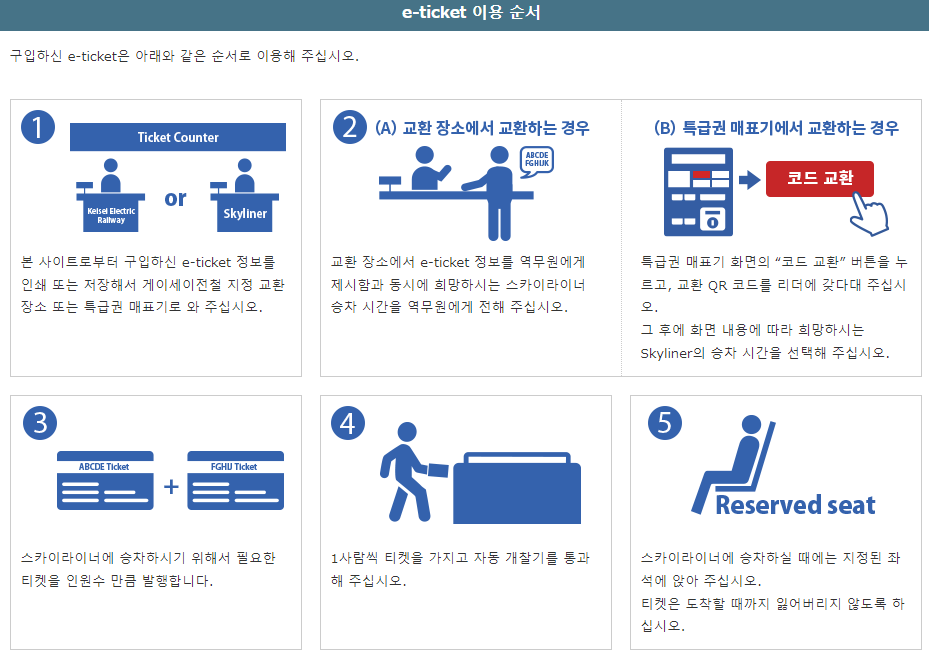 e-ticket 이용 순서

구입하신 e-ticket은 아래와 같은 순서로 이용해 주십시오.

1

Ticket Counter

Keisei Electric Railway

or

Skyliner

본 사이트로부터 구입하신 e-ticket 정보를 인쇄 또는 저장해서 게이세이전철 지정 교환 장소 또는 특급권 매표기로 와 주십시오.

2 (A) 교환 장소에서 교환하는 경우

ABCDE FGHIJK

교환 장소에서 e-ticket 정보를 역무원에게 제시함과 동시에 희망하시는 스카이라이너 승차 시간을 역무원에게 전해 주십시오.

(B) 특급권 매표기에서 교환하는 경우

코드 교환

특급권 매표기 화면의 "코드 교환" 버튼을 누르고, 교환 QR 코드를 리더에 갖다대 주십시오.
그 후에 화면 내용에 따라 희망하시는 Skyliner의 승차 시간을 선택해 주십시오.

3

ABCDE Ticket

+

FGHIJ Ticket

스카이라이너에 승차하시기 위해서 필요한 티켓을 인원수 만큼 발행합니다.

4

1사람씩 티켓을 가지고 자동 개찰기를 통과해 주십시오.

5

Reserved seat

스카이라이너에 승차하실 때에는 지정된 좌석에 앉아 주십시오.
티켓은 도착할 때까지 잃어버리지 않도록 하십시오.